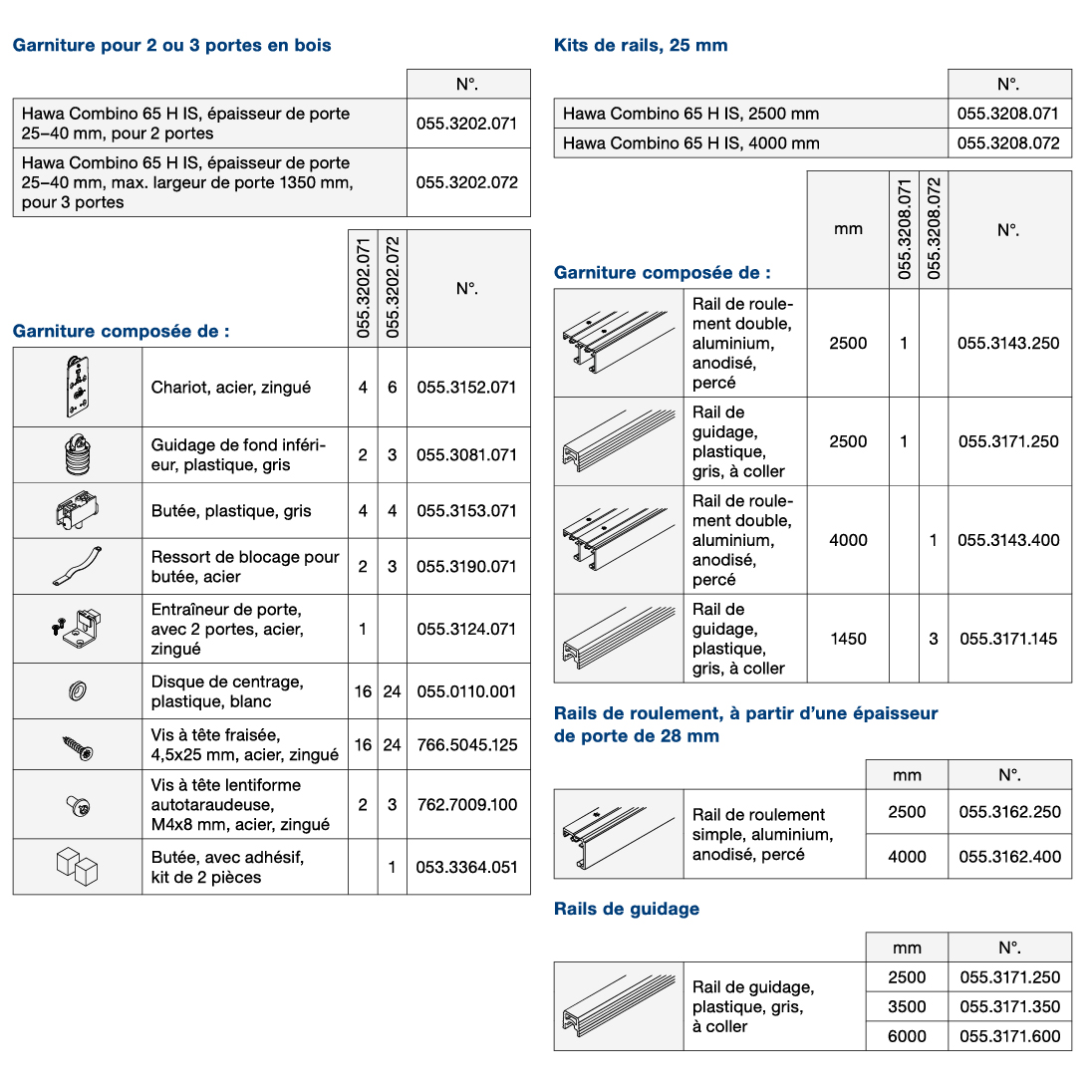 Garniture pour 2 ou 3 portes en bois

| | N°. |
|---|---|
| Hawa Combino 65 H IS, épaisseur de porte 25–40 mm, pour 2 portes | 055.3202.071 |
| Hawa Combino 65 H IS, épaisseur de porte 25–40 mm, max. largeur de porte 1350 mm, pour 3 portes | 055.3202.072 |

Garniture composée de :

| | | 055.3202.071 | 055.3202.072 | N°. |
|---|---|---|---|---|
| | Chariot, acier, zingué | 4 | 6 | 055.3152.071 |
| | Guidage de fond inférieur, plastique, gris | 2 | 3 | 055.3081.071 |
| | Butée, plastique, gris | 4 | 4 | 055.3153.071 |
| | Ressort de blocage pour butée, acier | 2 | 3 | 055.3190.071 |
| | Entraîneur de porte, avec 2 portes, acier, zingué | 1 | | 055.3124.071 |
| | Disque de centrage, plastique, blanc | 16 | 24 | 055.0110.001 |
| | Vis à tête fraisée, 4,5x25 mm, acier, zingué | 16 | 24 | 766.5045.125 |
| | Vis à tête lentiforme autotaraudeuse, M4x8 mm, acier, zingué | 2 | 3 | 762.7009.100 |
| | Butée, avec adhésif, kit de 2 pièces | | 1 | 053.3364.051 |

Kits de rails, 25 mm

| | N°. |
|---|---|
| Hawa Combino 65 H IS, 2500 mm | 055.3208.071 |
| Hawa Combino 65 H IS, 4000 mm | 055.3208.072 |

Garniture composée de :

| | | mm | 055.3208.071 | 055.3208.072 | N°. |
|---|---|---|---|---|---|
| | Rail de roulement double, aluminium, anodisé, percé | 2500 | 1 | | 055.3143.250 |
| | Rail de guidage, plastique, gris, à coller | 2500 | 1 | | 055.3171.250 |
| | Rail de roulement double, aluminium, anodisé, percé | 4000 | | 1 | 055.3143.400 |
| | Rail de guidage, plastique, gris, à coller | 1450 | | 3 | 055.3171.145 |

Rails de roulement, à partir d'une épaisseur de porte de 28 mm

| | | mm | N°. |
|---|---|---|---|
| | Rail de roulement simple, aluminium, anodisé, percé | 2500 | 055.3162.250 |
| | | 4000 | 055.3162.400 |

Rails de guidage

| | | mm | N°. |
|---|---|---|---|
| | Rail de guidage, plastique, gris, à coller | 2500 | 055.3171.250 |
| | | 3500 | 055.3171.350 |
| | | 6000 | 055.3171.600 |