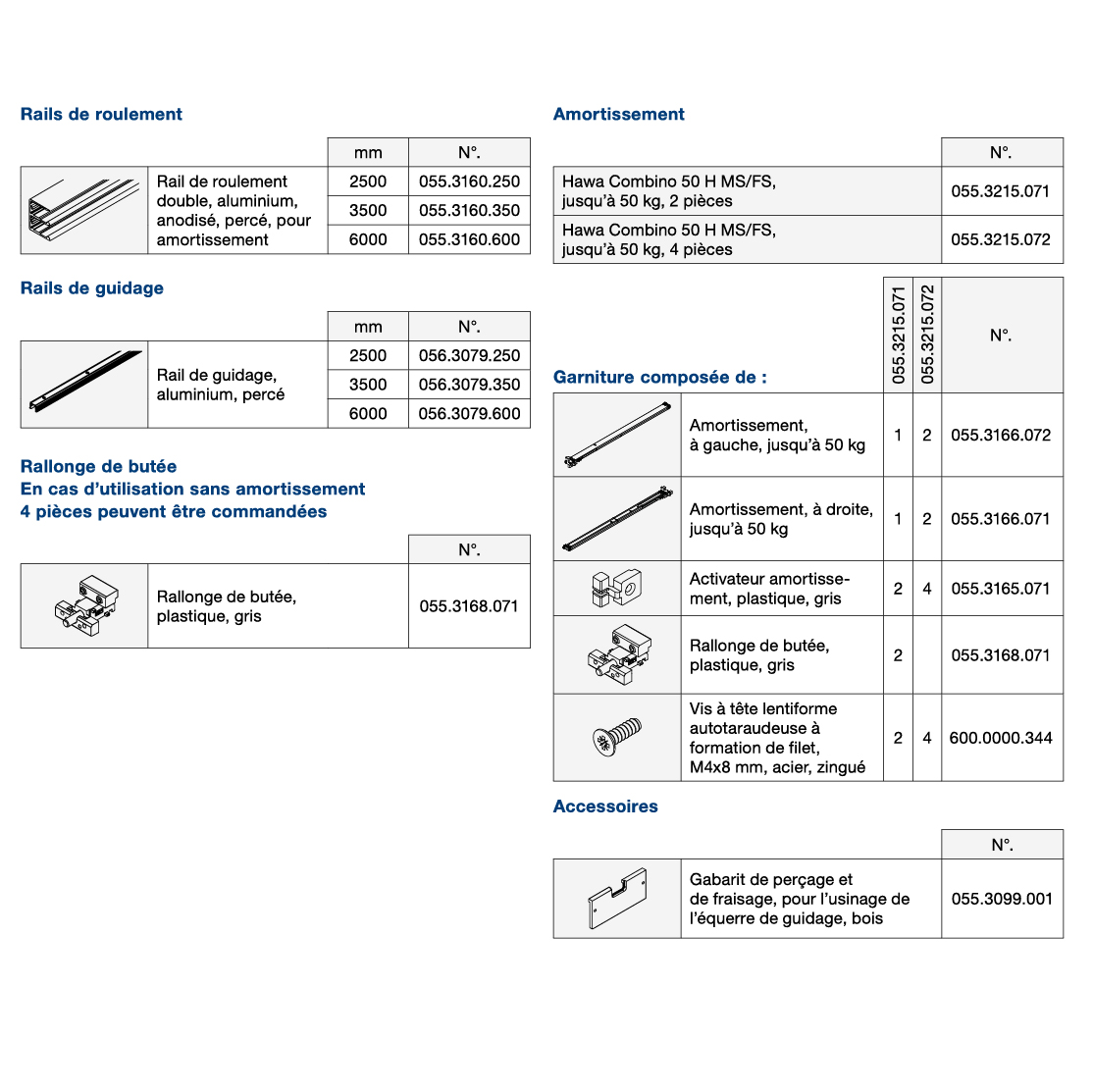 Rails de roulement

| | | mm | N°. |
|---|---|---|---|
| | Rail de roulement double, aluminium, anodisé, percé, pour amortissement | 2500 | 055.3160.250 |
| | | 3500 | 055.3160.350 |
| | | 6000 | 055.3160.600 |

Rails de guidage

| | | mm | N°. |
|---|---|---|---|
| | Rail de guidage, aluminium, percé | 2500 | 056.3079.250 |
| | | 3500 | 056.3079.350 |
| | | 6000 | 056.3079.600 |

Rallonge de butée
En cas d'utilisation sans amortissement
4 pièces peuvent être commandées

| | | N°. |
|---|---|---|
| | Rallonge de butée, plastique, gris | 055.3168.071 |

Amortissement

| | N°. |
|---|---|
| Hawa Combino 50 H MS/FS, jusqu'à 50 kg, 2 pièces | 055.3215.071 |
| Hawa Combino 50 H MS/FS, jusqu'à 50 kg, 4 pièces | 055.3215.072 |

Garniture composée de :

| | | 055.3215.071 | 055.3215.072 | N°. |
|---|---|---|---|---|
| | Amortissement, à gauche, jusqu'à 50 kg | 1 | 2 | 055.3166.072 |
| | Amortissement, à droite, jusqu'à 50 kg | 1 | 2 | 055.3166.071 |
| | Activateur amortissement, plastique, gris | 2 | 4 | 055.3165.071 |
| | Rallonge de butée, plastique, gris | 2 | | 055.3168.071 |
| | Vis à tête lentiforme autotaraudeuse à formation de filet, M4x8 mm, acier, zingué | 2 | 4 | 600.0000.344 |

Accessoires

| | | N°. |
|---|---|---|
| | Gabarit de perçage et de fraisage, pour l'usinage de l'équerre de guidage, bois | 055.3099.001 |