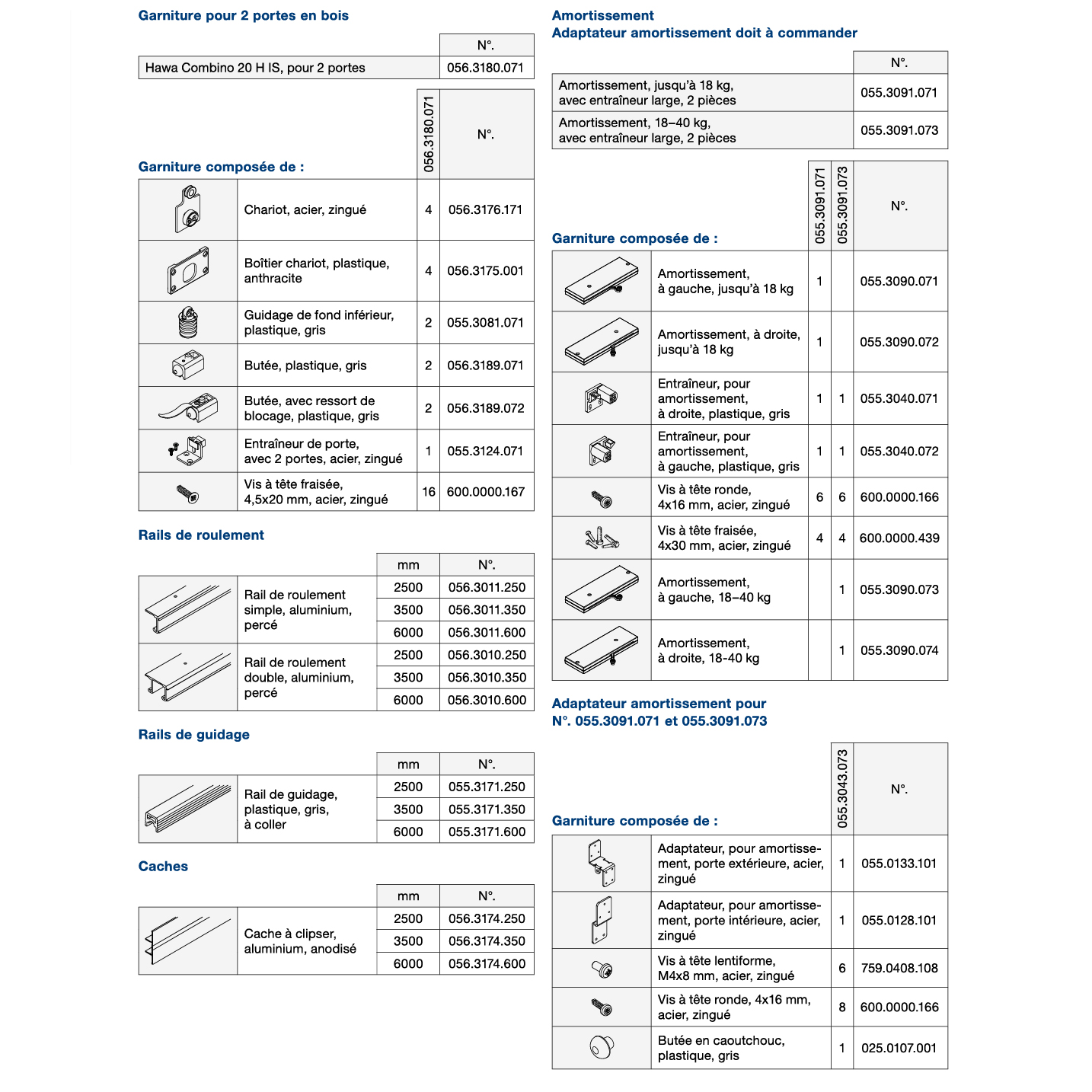 Garniture pour 2 portes en bois

| | N°. |
|---|---|
| Hawa Combino 20 H IS, pour 2 portes | 056.3180.071 |

Garniture composée de :

| | | 056.3180.071 | N°. |
|---|---|---|---|
| | Chariot, acier, zingué | 4 | 056.3176.171 |
| | Boîtier chariot, plastique, anthracite | 4 | 056.3175.001 |
| | Guidage de fond inférieur, plastique, gris | 2 | 055.3081.071 |
| | Butée, plastique, gris | 2 | 056.3189.071 |
| | Butée, avec ressort de blocage, plastique, gris | 2 | 056.3189.072 |
| | Entraîneur de porte, avec 2 portes, acier, zingué | 1 | 055.3124.071 |
| | Vis à tête fraisée, 4,5x20 mm, acier, zingué | 16 | 600.0000.167 |

Rails de roulement

| | | mm | N°. |
|---|---|---|---|
| | Rail de roulement simple, aluminium, percé | 2500 | 056.3011.250 |
| | | 3500 | 056.3011.350 |
| | | 6000 | 056.3011.600 |
| | Rail de roulement double, aluminium, percé | 2500 | 056.3010.250 |
| | | 3500 | 056.3010.350 |
| | | 6000 | 056.3010.600 |

Rails de guidage

| | | mm | N°. |
|---|---|---|---|
| | Rail de guidage, plastique, gris, à coller | 2500 | 055.3171.250 |
| | | 3500 | 055.3171.350 |
| | | 6000 | 055.3171.600 |

Caches

| | | mm | N°. |
|---|---|---|---|
| | Cache à clipser, aluminium, anodisé | 2500 | 056.3174.250 |
| | | 3500 | 056.3174.350 |
| | | 6000 | 056.3174.600 |

Amortissement
Adaptateur amortissement doit à commander

| | N°. |
|---|---|
| Amortissement, jusqu'à 18 kg, avec entraîneur large, 2 pièces | 055.3091.071 |
| Amortissement, 18–40 kg, avec entraîneur large, 2 pièces | 055.3091.073 |

Garniture composée de :

| | | 055.3091.071 | 055.3091.073 | N°. |
|---|---|---|---|---|
| | Amortissement, à gauche, jusqu'à 18 kg | 1 | | 055.3090.071 |
| | Amortissement, à droite, jusqu'à 18 kg | 1 | | 055.3090.072 |
| | Entraîneur, pour amortissement, à droite, plastique, gris | 1 | 1 | 055.3040.071 |
| | Entraîneur, pour amortissement, à gauche, plastique, gris | 1 | 1 | 055.3040.072 |
| | Vis à tête ronde, 4x16 mm, acier, zingué | 6 | 6 | 600.0000.166 |
| | Vis à tête fraisée, 4x30 mm, acier, zingué | 4 | 4 | 600.0000.439 |
| | Amortissement, à gauche, 18–40 kg | | 1 | 055.3090.073 |
| | Amortissement, à droite, 18-40 kg | | 1 | 055.3090.074 |

Adaptateur amortissement pour N°. 055.3091.071 et 055.3091.073

Garniture composée de :

| | | 055.3043.073 | N°. |
|---|---|---|---|
| | Adaptateur, pour amortissement, porte extérieure, acier, zingué | 1 | 055.0133.101 |
| | Adaptateur, pour amortissement, porte intérieure, acier, zingué | 1 | 055.0128.101 |
| | Vis à tête lentiforme, M4x8 mm, acier, zingué | 6 | 759.0408.108 |
| | Vis à tête ronde, 4x16 mm, acier, zingué | 8 | 600.0000.166 |
| | Butée en caoutchouc, plastique, gris | 1 | 025.0107.001 |