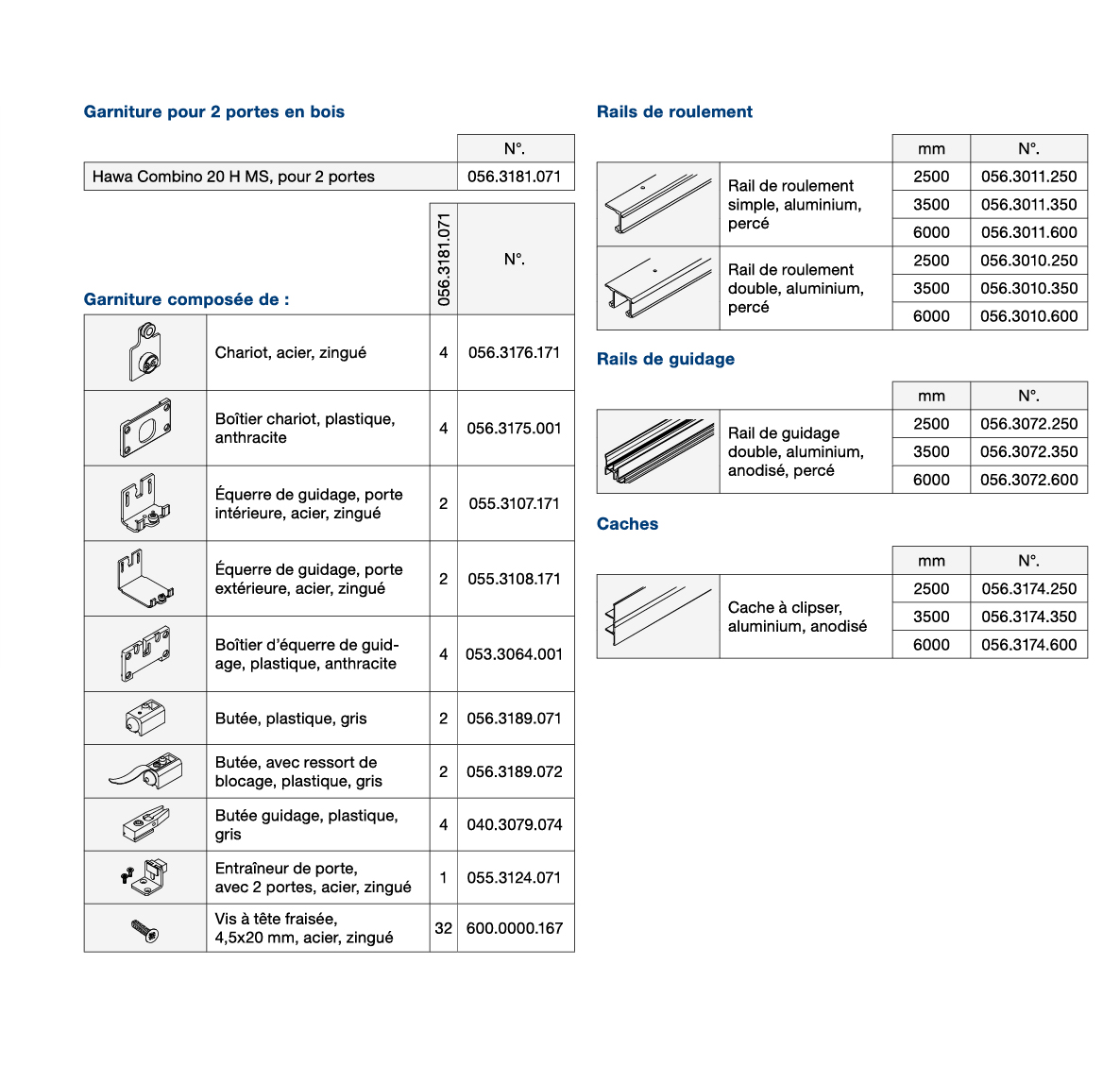 Garniture pour 2 portes en bois

| | N°. |
|---|---|
| Hawa Combino 20 H MS, pour 2 portes | 056.3181.071 |

Garniture composée de :

| | | 056.3181.071 | N°. |
|---|---|---|---|
| | Chariot, acier, zingué | 4 | 056.3176.171 |
| | Boîtier chariot, plastique, anthracite | 4 | 056.3175.001 |
| | Équerre de guidage, porte intérieure, acier, zingué | 2 | 055.3107.171 |
| | Équerre de guidage, porte extérieure, acier, zingué | 2 | 055.3108.171 |
| | Boîtier d'équerre de guidage, plastique, anthracite | 4 | 053.3064.001 |
| | Butée, plastique, gris | 2 | 056.3189.071 |
| | Butée, avec ressort de blocage, plastique, gris | 2 | 056.3189.072 |
| | Butée guidage, plastique, gris | 4 | 040.3079.074 |
| | Entraîneur de porte, avec 2 portes, acier, zingué | 1 | 055.3124.071 |
| | Vis à tête fraisée, 4,5x20 mm, acier, zingué | 32 | 600.0000.167 |

Rails de roulement

| | | mm | N°. |
|---|---|---|---|
| | Rail de roulement simple, aluminium, percé | 2500 | 056.3011.250 |
| | | 3500 | 056.3011.350 |
| | | 6000 | 056.3011.600 |
| | Rail de roulement double, aluminium, percé | 2500 | 056.3010.250 |
| | | 3500 | 056.3010.350 |
| | | 6000 | 056.3010.600 |

Rails de guidage

| | | mm | N°. |
|---|---|---|---|
| | Rail de guidage double, aluminium, anodisé, percé | 2500 | 056.3072.250 |
| | | 3500 | 056.3072.350 |
| | | 6000 | 056.3072.600 |

Caches

| | | mm | N°. |
|---|---|---|---|
| | Cache à clipser, aluminium, anodisé | 2500 | 056.3174.250 |
| | | 3500 | 056.3174.350 |
| | | 6000 | 056.3174.600 |