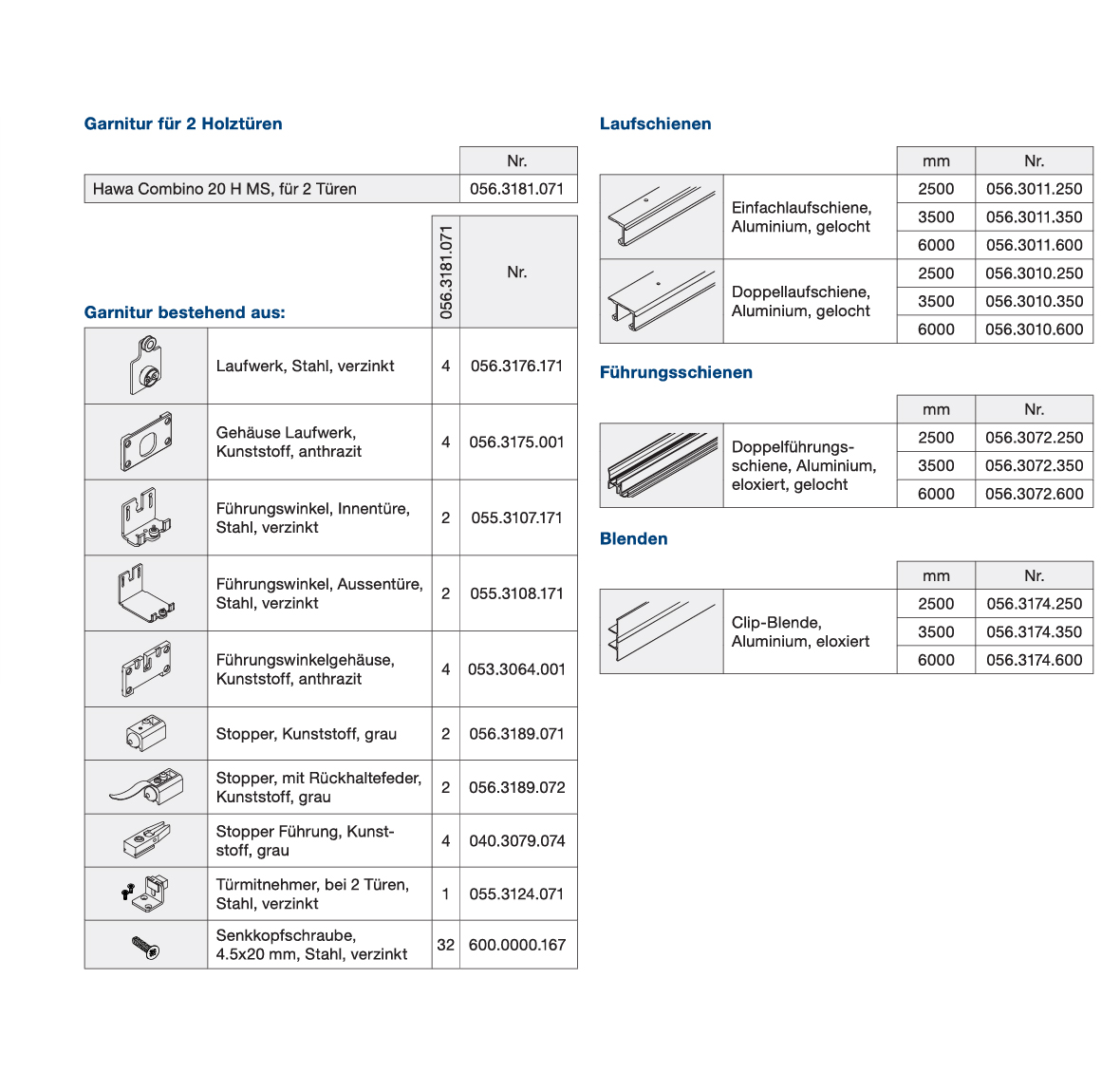 Garnitur für 2 Holztüren

| | Nr. |
|---|---|
| Hawa Combino 20 H MS, für 2 Türen | 056.3181.071 |

Garnitur bestehend aus:

| | | 056.3181.071 | Nr. |
|---|---|---|---|
| | Laufwerk, Stahl, verzinkt | 4 | 056.3176.171 |
| | Gehäuse Laufwerk, Kunststoff, anthrazit | 4 | 056.3175.001 |
| | Führungswinkel, Innentüre, Stahl, verzinkt | 2 | 055.3107.171 |
| | Führungswinkel, Aussentüre, Stahl, verzinkt | 2 | 055.3108.171 |
| | Führungswinkelgehäuse, Kunststoff, anthrazit | 4 | 053.3064.001 |
| | Stopper, Kunststoff, grau | 2 | 056.3189.071 |
| | Stopper, mit Rückhaltefeder, Kunststoff, grau | 2 | 056.3189.072 |
| | Stopper Führung, Kunststoff, grau | 4 | 040.3079.074 |
| | Türmitnehmer, bei 2 Türen, Stahl, verzinkt | 1 | 055.3124.071 |
| | Senkkopfschraube, 4.5x20 mm, Stahl, verzinkt | 32 | 600.0000.167 |

Laufschienen

| | | mm | Nr. |
|---|---|---|---|
| | Einfachlaufschiene, Aluminium, gelocht | 2500 | 056.3011.250 |
| | | 3500 | 056.3011.350 |
| | | 6000 | 056.3011.600 |
| | Doppellaufschiene, Aluminium, gelocht | 2500 | 056.3010.250 |
| | | 3500 | 056.3010.350 |
| | | 6000 | 056.3010.600 |

Führungsschienen

| | | mm | Nr. |
|---|---|---|---|
| | Doppelführungsschiene, Aluminium, eloxiert, gelocht | 2500 | 056.3072.250 |
| | | 3500 | 056.3072.350 |
| | | 6000 | 056.3072.600 |

Blenden

| | | mm | Nr. |
|---|---|---|---|
| | Clip-Blende, Aluminium, eloxiert | 2500 | 056.3174.250 |
| | | 3500 | 056.3174.350 |
| | | 6000 | 056.3174.600 |