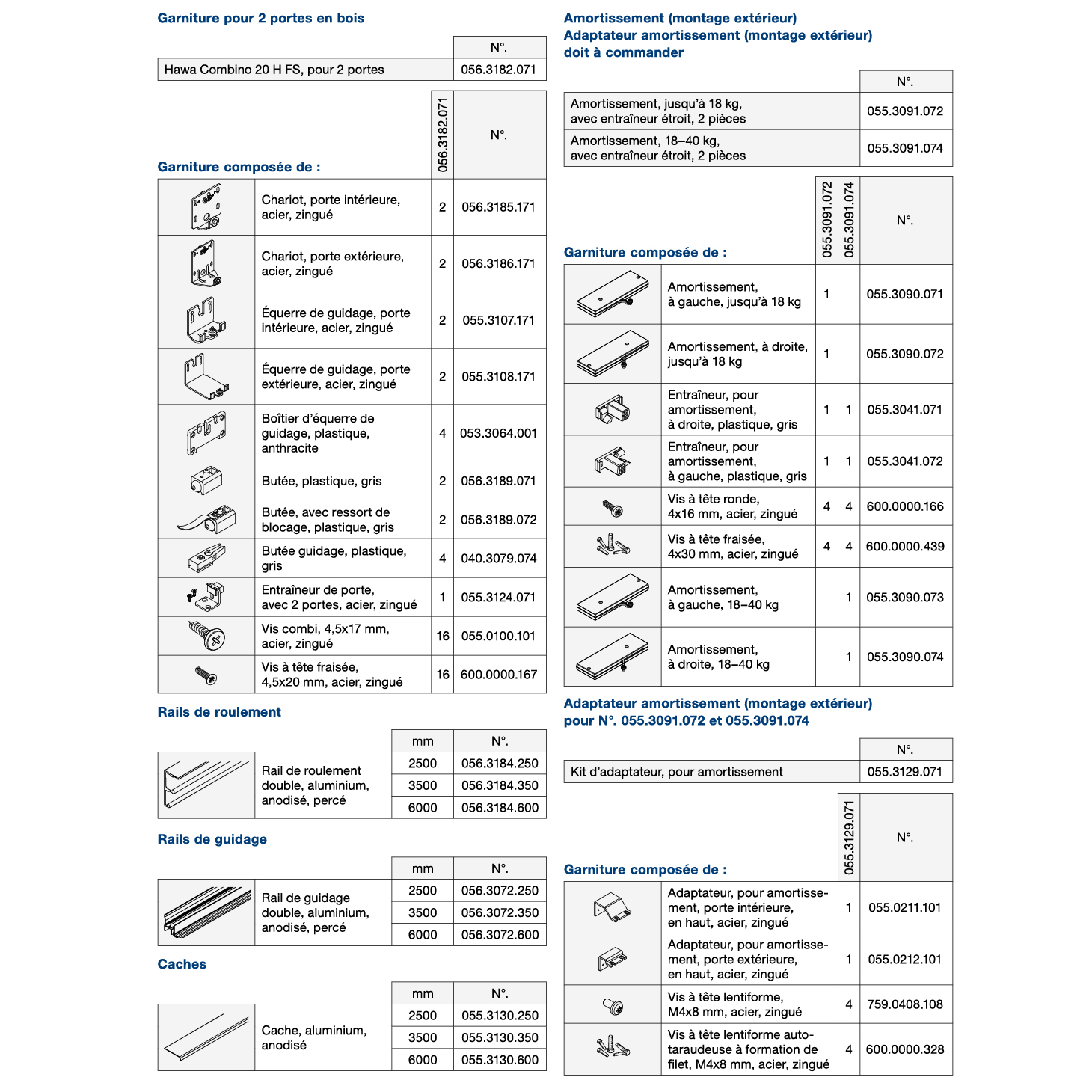 Garniture pour 2 portes en bois

| | N°. |
|---|---|
| Hawa Combino 20 H FS, pour 2 portes | 056.3182.071 |

Garniture composée de :

| | | 056.3182.071 | N°. |
|---|---|---|---|
| | Chariot, porte intérieure, acier, zingué | 2 | 056.3185.171 |
| | Chariot, porte extérieure, acier, zingué | 2 | 056.3186.171 |
| | Équerre de guidage, porte intérieure, acier, zingué | 2 | 055.3107.171 |
| | Équerre de guidage, porte extérieure, acier, zingué | 2 | 055.3108.171 |
| | Boîtier d'équerre de guidage, plastique, anthracite | 4 | 053.3064.001 |
| | Butée, plastique, gris | 2 | 056.3189.071 |
| | Butée, avec ressort de blocage, plastique, gris | 2 | 056.3189.072 |
| | Butée guidage, plastique, gris | 4 | 040.3079.074 |
| | Entraîneur de porte, avec 2 portes, acier, zingué | 1 | 055.3124.071 |
| | Vis combi, 4,5x17 mm, acier, zingué | 16 | 055.0100.101 |
| | Vis à tête fraisée, 4,5x20 mm, acier, zingué | 16 | 600.0000.167 |

Rails de roulement

| | | mm | N°. |
|---|---|---|---|
| | Rail de roulement double, aluminium, anodisé, percé | 2500 | 056.3184.250 |
| | | 3500 | 056.3184.350 |
| | | 6000 | 056.3184.600 |

Rails de guidage

| | | mm | N°. |
|---|---|---|---|
| | Rail de guidage double, aluminium, anodisé, percé | 2500 | 056.3072.250 |
| | | 3500 | 056.3072.350 |
| | | 6000 | 056.3072.600 |

Caches

| | | mm | N°. |
|---|---|---|---|
| | Cache, aluminium, anodisé | 2500 | 055.3130.250 |
| | | 3500 | 055.3130.350 |
| | | 6000 | 055.3130.600 |

Amortissement (montage extérieur)
Adaptateur amortissement (montage extérieur) doit à commander

| | N°. |
|---|---|
| Amortissement, jusqu'à 18 kg, avec entraîneur étroit, 2 pièces | 055.3091.072 |
| Amortissement, 18–40 kg, avec entraîneur étroit, 2 pièces | 055.3091.074 |

Garniture composée de :

| | | 055.3091.072 | 055.3091.074 | N°. |
|---|---|---|---|---|
| | Amortissement, à gauche, jusqu'à 18 kg | 1 | | 055.3090.071 |
| | Amortissement, à droite, jusqu'à 18 kg | 1 | | 055.3090.072 |
| | Entraîneur, pour amortissement, à droite, plastique, gris | 1 | 1 | 055.3041.071 |
| | Entraîneur, pour amortissement, à gauche, plastique, gris | 1 | 1 | 055.3041.072 |
| | Vis à tête ronde, 4x16 mm, acier, zingué | 4 | 4 | 600.0000.166 |
| | Vis à tête fraisée, 4x30 mm, acier, zingué | 4 | 4 | 600.0000.439 |
| | Amortissement, à gauche, 18–40 kg | | 1 | 055.3090.073 |
| | Amortissement, à droite, 18–40 kg | | 1 | 055.3090.074 |

Adaptateur amortissement (montage extérieur) pour N°. 055.3091.072 et 055.3091.074

| | N°. |
|---|---|
| Kit d'adaptateur, pour amortissement | 055.3129.071 |

Garniture composée de :

| | | 055.3129.071 | N°. |
|---|---|---|---|
| | Adaptateur, pour amortissement, porte intérieure, en haut, acier, zingué | 1 | 055.0211.101 |
| | Adaptateur, pour amortissement, porte extérieure, en haut, acier, zingué | 1 | 055.0212.101 |
| | Vis à tête lentiforme, M4x8 mm, acier, zingué | 4 | 759.0408.108 |
| | Vis à tête lentiforme autotaraudeuse à formation de filet, M4x8 mm, acier, zingué | 4 | 600.0000.328 |