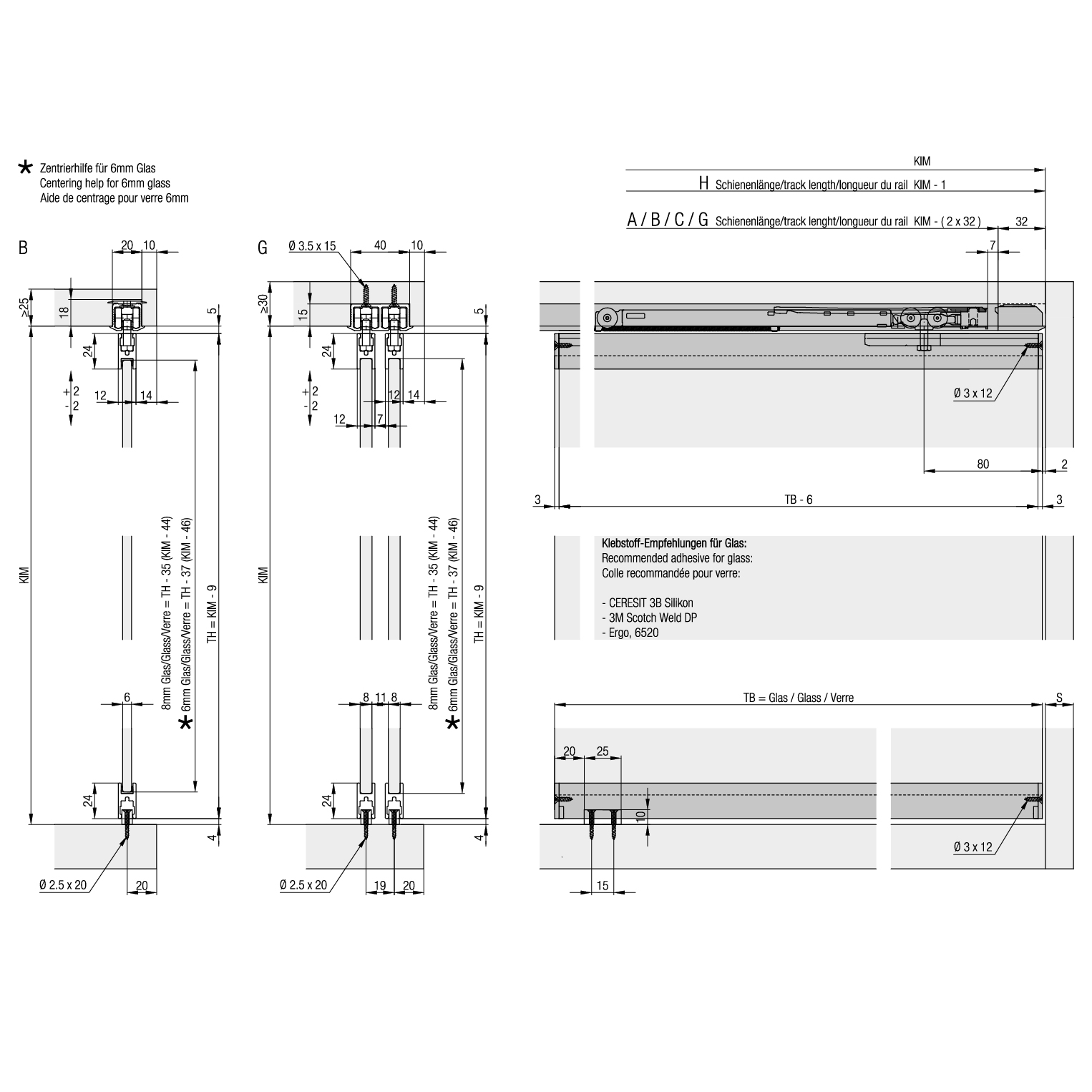 * Zentrierhilfe für 6mm Glas
Centering help for 6mm glass
Aide de centrage pour verre 6mm

B

20 10

≥25

18

5

24

+2
-2

12 14

KIM

8mm Glas/Glass/Verre = TH - 35 (KIM - 44)

* 6mm Glas/Glass/Verre = TH - 37 (KIM - 46)

TH = KIM - 9

6

24

4

Ø 2.5 x 20

20

G

Ø 3.5 x 15

40 10

≥30

15

5

24

+2
-2

12 14

12 7

KIM

8mm Glas/Glass/Verre = TH - 35 (KIM - 44)

* 6mm Glas/Glass/Verre = TH - 37 (KIM - 46)

TH = KIM - 9

8 11 8

24

4

Ø 2.5 x 20

19 20

KIM

H Schienenlänge/track length/longueur du rail KIM - 1

A / B / C / G Schienenlänge/track lenght/longueur du rail KIM - ( 2 x 32 )

32

7

Ø 3 x 12

80

2

3

TB - 6

3

Klebstoff-Empfehlungen für Glas:
Recommended adhesive for glass:
Colle recommandée pour verre:

- CERESIT 3B Silikon
- 3M Scotch Weld DP
- Ergo, 6520

TB = Glas / Glass / Verre

S

20 25

10

Ø 3 x 12

15