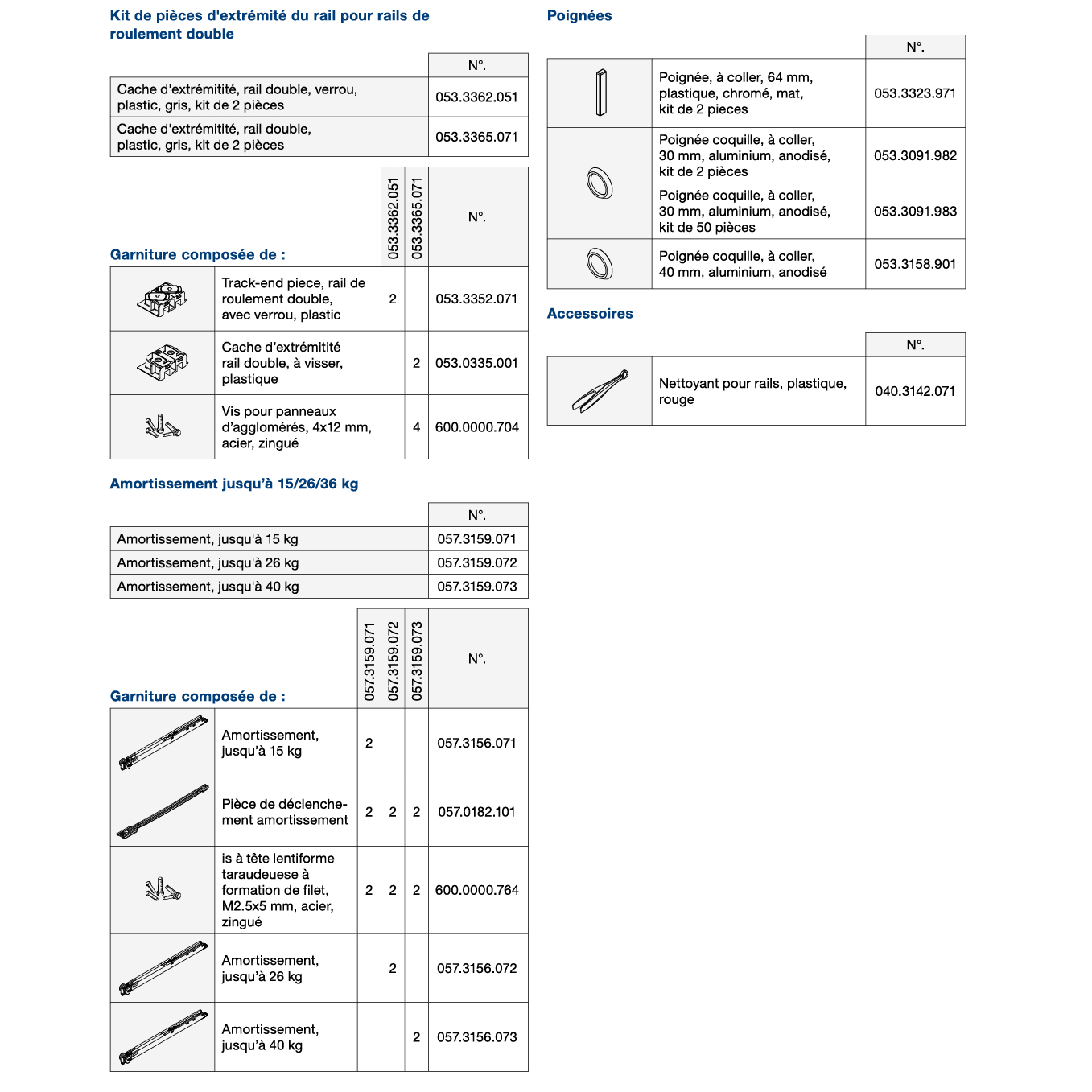 Kit de pièces d'extrémité du rail pour rails de roulement double

| | N°. |
|---|---|
| Cache d'extrémitité, rail double, verrou, plastic, gris, kit de 2 pièces | 053.3362.051 |
| Cache d'extrémitité, rail double, plastic, gris, kit de 2 pièces | 053.3365.071 |

Garniture composée de :

| | | 053.3362.051 | 053.3365.071 | N°. |
|---|---|---|---|---|
| | Track-end piece, rail de roulement double, avec verrou, plastic | 2 | | 053.3352.071 |
| | Cache d'extrémitité rail double, à visser, plastique | | 2 | 053.0335.001 |
| | Vis pour panneaux d'agglomérés, 4x12 mm, acier, zingué | | 4 | 600.0000.704 |

Amortissement jusqu'à 15/26/36 kg

| | N°. |
|---|---|
| Amortissement, jusqu'à 15 kg | 057.3159.071 |
| Amortissement, jusqu'à 26 kg | 057.3159.072 |
| Amortissement, jusqu'à 40 kg | 057.3159.073 |

Garniture composée de :

| | | 057.3159.071 | 057.3159.072 | 057.3159.073 | N°. |
|---|---|---|---|---|---|
| | Amortissement, jusqu'à 15 kg | 2 | | | 057.3156.071 |
| | Pièce de déclenchement amortissement | 2 | 2 | 2 | 057.0182.101 |
| | is à tête lentiforme taraudeuese à formation de filet, M2.5x5 mm, acier, zingué | 2 | 2 | 2 | 600.0000.764 |
| | Amortissement, jusqu'à 26 kg | | 2 | | 057.3156.072 |
| | Amortissement, jusqu'à 40 kg | | | 2 | 057.3156.073 |

Poignées

| | | N°. |
|---|---|---|
| | Poignée, à coller, 64 mm, plastique, chromé, mat, kit de 2 pieces | 053.3323.971 |
| | Poignée coquille, à coller, 30 mm, aluminium, anodisé, kit de 2 pièces | 053.3091.982 |
| | Poignée coquille, à coller, 30 mm, aluminium, anodisé, kit de 50 pièces | 053.3091.983 |
| | Poignée coquille, à coller, 40 mm, aluminium, anodisé | 053.3158.901 |

Accessoires

| | | N°. |
|---|---|---|
| | Nettoyant pour rails, plastique, rouge | 040.3142.071 |