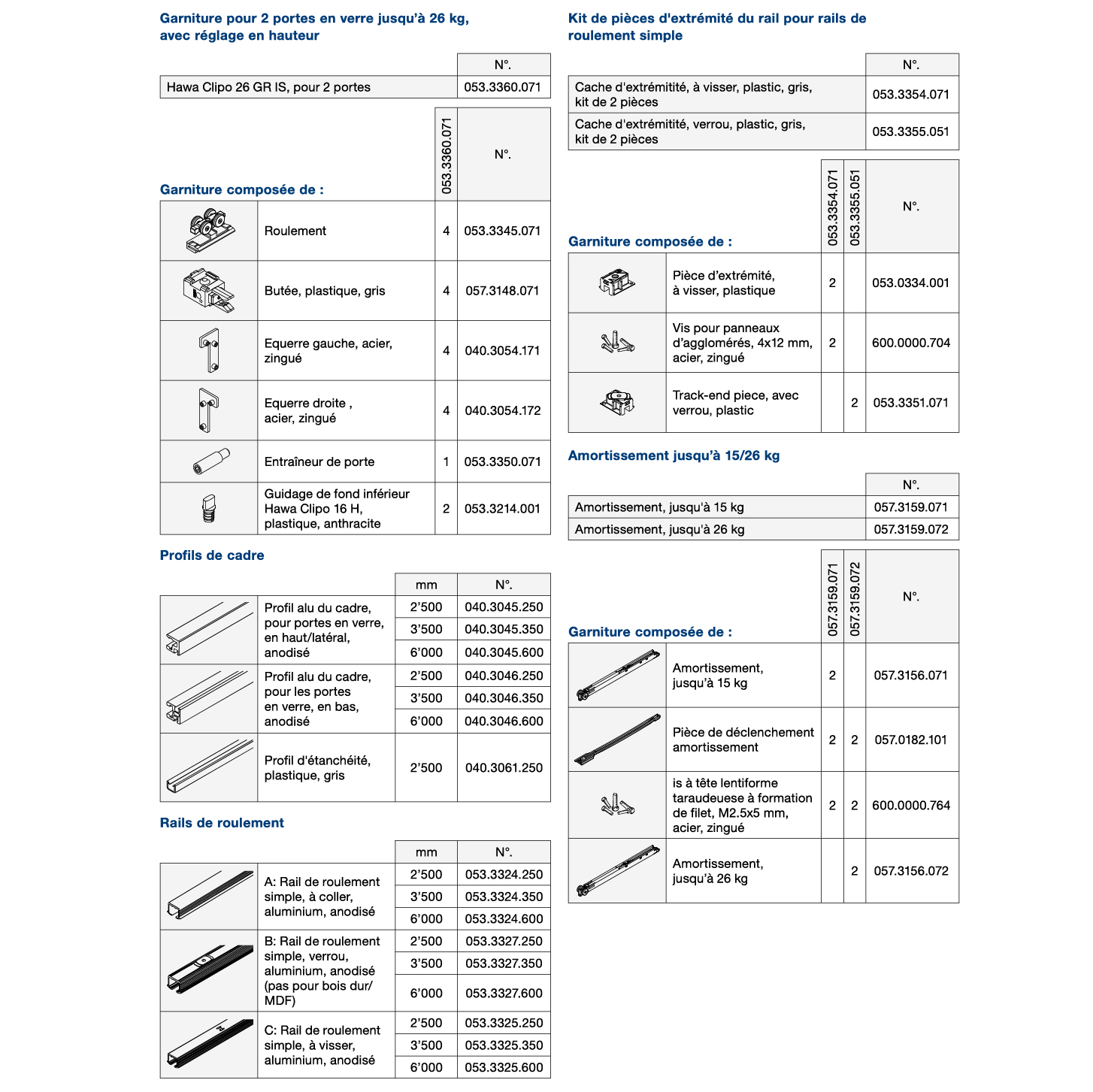 Garniture pour 2 portes en verre jusqu'à 26 kg, avec réglage en hauteur

| | N°. |
|---|---|
| Hawa Clipo 26 GR IS, pour 2 portes | 053.3360.071 |

Garniture composée de :

| | | 053.3360.071 | N°. |
|---|---|---|---|
| | Roulement | 4 | 053.3345.071 |
| | Butée, plastique, gris | 4 | 057.3148.071 |
| | Equerre gauche, acier, zingué | 4 | 040.3054.171 |
| | Equerre droite , acier, zingué | 4 | 040.3054.172 |
| | Entraîneur de porte | 1 | 053.3350.071 |
| | Guidage de fond inférieur Hawa Clipo 16 H, plastique, anthracite | 2 | 053.3214.001 |

Profils de cadre

| | | mm | N°. |
|---|---|---|---|
| | Profil alu du cadre, pour portes en verre, en haut/latéral, anodisé | 2'500 | 040.3045.250 |
| | | 3'500 | 040.3045.350 |
| | | 6'000 | 040.3045.600 |
| | Profil alu du cadre, pour les portes en verre, en bas, anodisé | 2'500 | 040.3046.250 |
| | | 3'500 | 040.3046.350 |
| | | 6'000 | 040.3046.600 |
| | Profil d'étanchéité, plastique, gris | 2'500 | 040.3061.250 |

Rails de roulement

| | | mm | N°. |
|---|---|---|---|
| | A: Rail de roulement simple, à coller, aluminium, anodisé | 2'500 | 053.3324.250 |
| | | 3'500 | 053.3324.350 |
| | | 6'000 | 053.3324.600 |
| | B: Rail de roulement simple, verrou, aluminium, anodisé (pas pour bois dur/ MDF) | 2'500 | 053.3327.250 |
| | | 3'500 | 053.3327.350 |
| | | 6'000 | 053.3327.600 |
| | C: Rail de roulement simple, à visser, aluminium, anodisé | 2'500 | 053.3325.250 |
| | | 3'500 | 053.3325.350 |
| | | 6'000 | 053.3325.600 |

Kit de pièces d'extrémité du rail pour rails de roulement simple

| | N°. |
|---|---|
| Cache d'extrémitité, à visser, plastic, gris, kit de 2 pièces | 053.3354.071 |
| Cache d'extrémitité, verrou, plastic, gris, kit de 2 pièces | 053.3355.051 |

Garniture composée de :

| | | 053.3354.071 | 053.3355.051 | N°. |
|---|---|---|---|---|
| | Pièce d'extrémité, à visser, plastique | 2 | | 053.0334.001 |
| | Vis pour panneaux d'agglomérés, 4x12 mm, acier, zingué | 2 | | 600.0000.704 |
| | Track-end piece, avec verrou, plastic | | 2 | 053.3351.071 |

Amortissement jusqu'à 15/26 kg

| | N°. |
|---|---|
| Amortissement, jusqu'à 15 kg | 057.3159.071 |
| Amortissement, jusqu'à 26 kg | 057.3159.072 |

Garniture composée de :

| | | 057.3159.071 | 057.3159.072 | N°. |
|---|---|---|---|---|
| | Amortissement, jusqu'à 15 kg | 2 | | 057.3156.071 |
| | Pièce de déclenchement amortissement | 2 | 2 | 057.0182.101 |
| | is à tête lentiforme taraudeuese à formation de filet, M2.5x5 mm, acier, zingué | 2 | 2 | 600.0000.764 |
| | Amortissement, jusqu'à 26 kg | | 2 | 057.3156.072 |