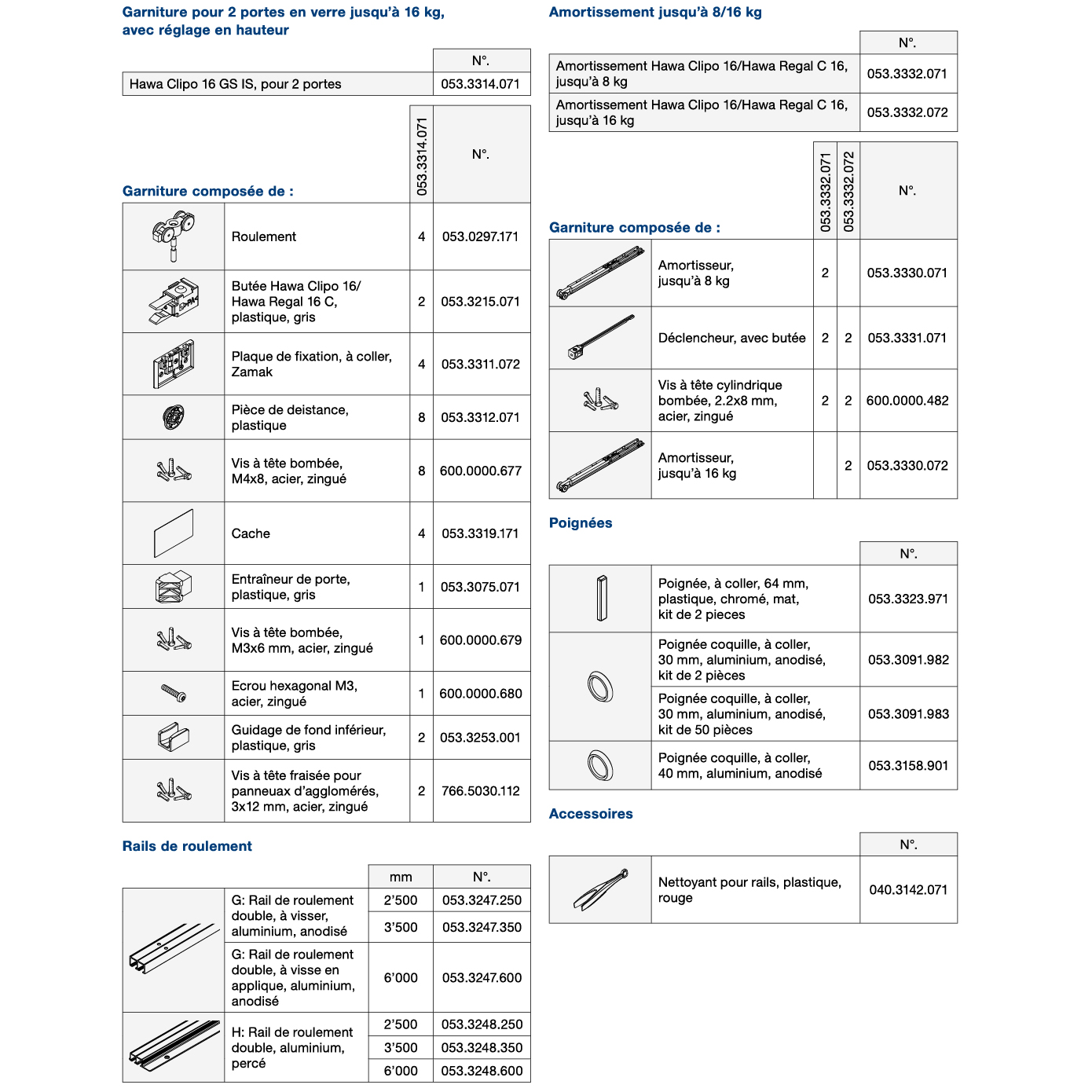 Garniture pour 2 portes en verre jusqu'à 16 kg, avec réglage en hauteur

| | N°. |
|---|---|
| Hawa Clipo 16 GS IS, pour 2 portes | 053.3314.071 |

Garniture composée de :

| | | 053.3314.071 | N°. |
|---|---|---|---|
| | Roulement | 4 | 053.0297.171 |
| | Butée Hawa Clipo 16/ Hawa Regal 16 C, plastique, gris | 2 | 053.3215.071 |
| | Plaque de fixation, à coller, Zamak | 4 | 053.3311.072 |
| | Pièce de deistance, plastique | 8 | 053.3312.071 |
| | Vis à tête bombée, M4x8, acier, zingué | 8 | 600.0000.677 |
| | Cache | 4 | 053.3319.171 |
| | Entraîneur de porte, plastique, gris | 1 | 053.3075.071 |
| | Vis à tête bombée, M3x6 mm, acier, zingué | 1 | 600.0000.679 |
| | Ecrou hexagonal M3, acier, zingué | 1 | 600.0000.680 |
| | Guidage de fond inférieur, plastique, gris | 2 | 053.3253.001 |
| | Vis à tête fraisée pour panneuax d'agglomérés, 3x12 mm, acier, zingué | 2 | 766.5030.112 |

Rails de roulement

| | | mm | N°. |
|---|---|---|---|
| | G: Rail de roulement double, à visser, aluminium, anodisé | 2'500 | 053.3247.250 |
| | | 3'500 | 053.3247.350 |
| | G: Rail de roulement double, à visse en applique, aluminium, anodisé | 6'000 | 053.3247.600 |
| | H: Rail de roulement double, aluminium, percé | 2'500 | 053.3248.250 |
| | | 3'500 | 053.3248.350 |
| | | 6'000 | 053.3248.600 |

Amortissement jusqu'à 8/16 kg

| | N°. |
|---|---|
| Amortissement Hawa Clipo 16/Hawa Regal C 16, jusqu'à 8 kg | 053.3332.071 |
| Amortissement Hawa Clipo 16/Hawa Regal C 16, jusqu'à 16 kg | 053.3332.072 |

Garniture composée de :

| | | 053.3332.071 | 053.3332.072 | N°. |
|---|---|---|---|---|
| | Amortisseur, jusqu'à 8 kg | 2 | | 053.3330.071 |
| | Déclencheur, avec butée | 2 | 2 | 053.3331.071 |
| | Vis à tête cylindrique bombée, 2.2x8 mm, acier, zingué | 2 | 2 | 600.0000.482 |
| | Amortisseur, jusqu'à 16 kg | | 2 | 053.3330.072 |

Poignées

| | | N°. |
|---|---|---|
| | Poignée, à coller, 64 mm, plastique, chromé, mat, kit de 2 pieces | 053.3323.971 |
| | Poignée coquille, à coller, 30 mm, aluminium, anodisé, kit de 2 pièces | 053.3091.982 |
| | Poignée coquille, à coller, 30 mm, aluminium, anodisé, kit de 50 pièces | 053.3091.983 |
| | Poignée coquille, à coller, 40 mm, aluminium, anodisé | 053.3158.901 |

Accessoires

| | | N°. |
|---|---|---|
| | Nettoyant pour rails, plastique, rouge | 040.3142.071 |