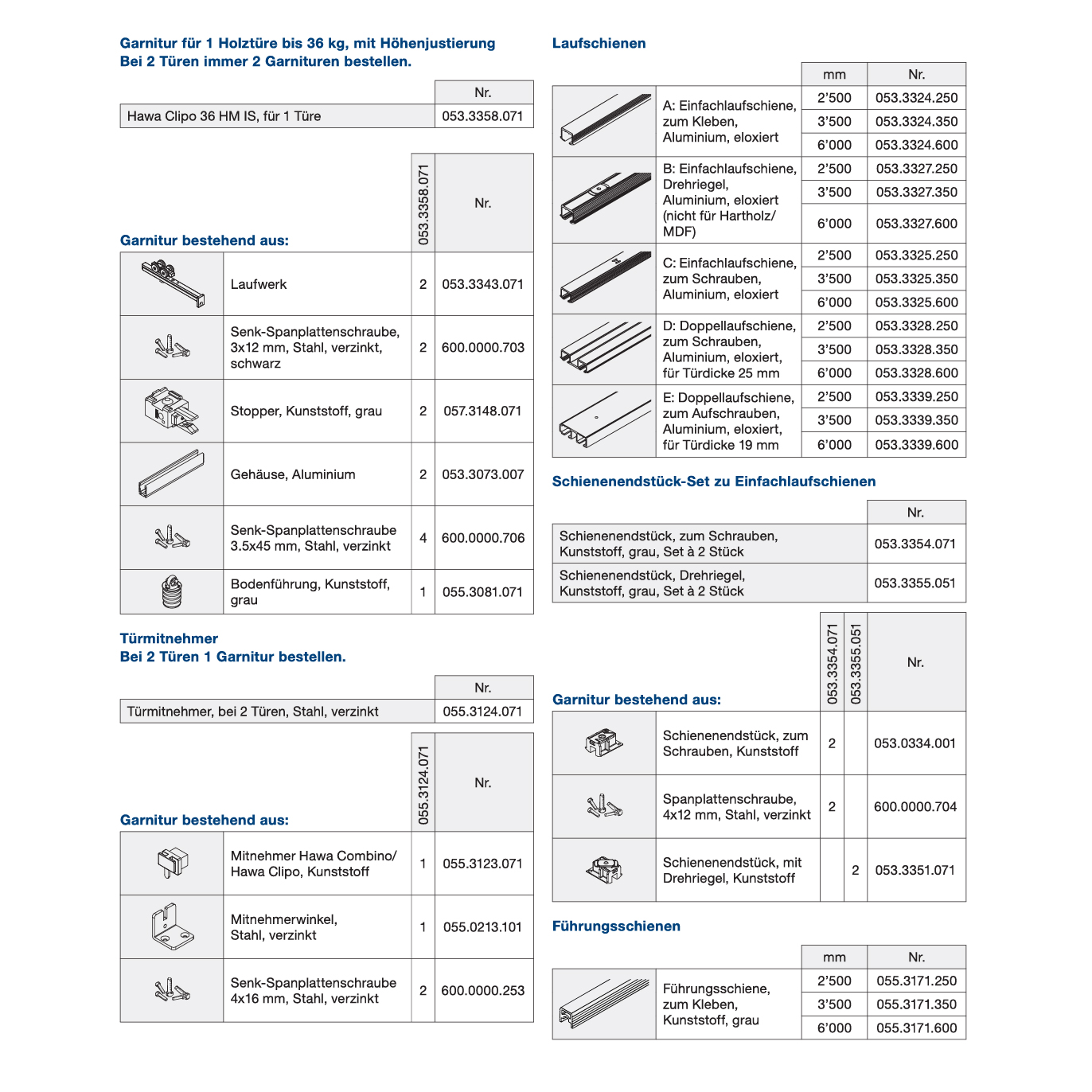 Garnitur für 1 Holztüre bis 36 kg, mit Höhenjustierung
Bei 2 Türen immer 2 Garnituren bestellen.

| | Nr. |
|---|---|
| Hawa Clipo 36 HM IS, für 1 Türe | 053.3358.071 |

Garnitur bestehend aus:

| | | 053.3358.071 | Nr. |
|---|---|---|---|
| | Laufwerk | 2 | 053.3343.071 |
| | Senk-Spanplattenschraube, 3x12 mm, Stahl, verzinkt, schwarz | 2 | 600.0000.703 |
| | Stopper, Kunststoff, grau | 2 | 057.3148.071 |
| | Gehäuse, Aluminium | 2 | 053.3073.007 |
| | Senk-Spanplattenschraube 3.5x45 mm, Stahl, verzinkt | 4 | 600.0000.706 |
| | Bodenführung, Kunststoff, grau | 1 | 055.3081.071 |

Türmitnehmer
Bei 2 Türen 1 Garnitur bestellen.

| | Nr. |
|---|---|
| Türmitnehmer, bei 2 Türen, Stahl, verzinkt | 055.3124.071 |

Garnitur bestehend aus:

| | | 055.3124.071 | Nr. |
|---|---|---|---|
| | Mitnehmer Hawa Combino/ Hawa Clipo, Kunststoff | 1 | 055.3123.071 |
| | Mitnehmerwinkel, Stahl, verzinkt | 1 | 055.0213.101 |
| | Senk-Spanplattenschraube 4x16 mm, Stahl, verzinkt | 2 | 600.0000.253 |

Laufschienen

| | | mm | Nr. |
|---|---|---|---|
| | A: Einfachlaufschiene, zum Kleben, Aluminium, eloxiert | 2'500 | 053.3324.250 |
| | | 3'500 | 053.3324.350 |
| | | 6'000 | 053.3324.600 |
| | B: Einfachlaufschiene, Drehriegel, Aluminium, eloxiert (nicht für Hartholz/ MDF) | 2'500 | 053.3327.250 |
| | | 3'500 | 053.3327.350 |
| | | 6'000 | 053.3327.600 |
| | C: Einfachlaufschiene, zum Schrauben, Aluminium, eloxiert | 2'500 | 053.3325.250 |
| | | 3'500 | 053.3325.350 |
| | | 6'000 | 053.3325.600 |
| | D: Doppellaufschiene, zum Schrauben, Aluminium, eloxiert, für Türdicke 25 mm | 2'500 | 053.3328.250 |
| | | 3'500 | 053.3328.350 |
| | | 6'000 | 053.3328.600 |
| | E: Doppellaufschiene, zum Aufschrauben, Aluminium, eloxiert, für Türdicke 19 mm | 2'500 | 053.3339.250 |
| | | 3'500 | 053.3339.350 |
| | | 6'000 | 053.3339.600 |

Schienenendstück-Set zu Einfachlaufschienen

| | Nr. |
|---|---|
| Schienenendstück, zum Schrauben, Kunststoff, grau, Set à 2 Stück | 053.3354.071 |
| Schienenendstück, Drehriegel, Kunststoff, grau, Set à 2 Stück | 053.3355.051 |

Garnitur bestehend aus:

| | | 053.3354.071 | 053.3355.051 | Nr. |
|---|---|---|---|---|
| | Schienenendstück, zum Schrauben, Kunststoff | 2 | | 053.0334.001 |
| | Spanplattenschraube, 4x12 mm, Stahl, verzinkt | 2 | | 600.0000.704 |
| | Schienenendstück, mit Drehriegel, Kunststoff | | 2 | 053.3351.071 |

Führungsschienen

| | | mm | Nr. |
|---|---|---|---|
| | Führungsschiene, zum Kleben, Kunststoff, grau | 2'500 | 055.3171.250 |
| | | 3'500 | 055.3171.350 |
| | | 6'000 | 055.3171.600 |