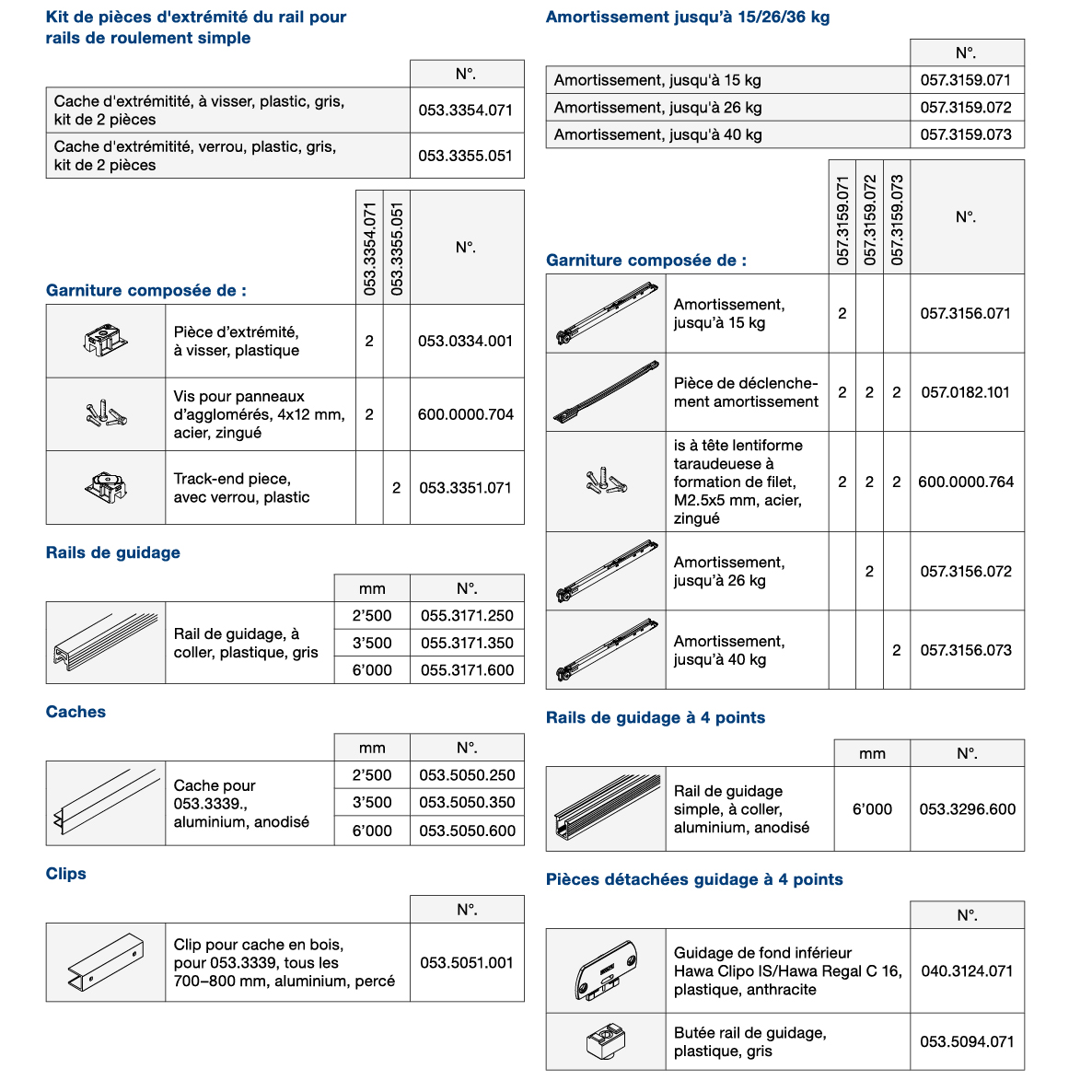 Kit de pièces d'extrémité du rail pour rails de roulement simple

| | N°. |
|---|---|
| Cache d'extrémitité, à visser, plastic, gris, kit de 2 pièces | 053.3354.071 |
| Cache d'extrémitité, verrou, plastic, gris, kit de 2 pièces | 053.3355.051 |

Garniture composée de :

| | | 053.3354.071 | 053.3355.051 | N°. |
|---|---|---|---|---|
| | Pièce d'extrémité, à visser, plastique | 2 | | 053.0334.001 |
| | Vis pour panneaux d'agglomérés, 4x12 mm, acier, zingué | 2 | | 600.0000.704 |
| | Track-end piece, avec verrou, plastic | | 2 | 053.3351.071 |

Rails de guidage

| | | mm | N°. |
|---|---|---|---|
| | Rail de guidage, à coller, plastique, gris | 2'500 | 055.3171.250 |
| | | 3'500 | 055.3171.350 |
| | | 6'000 | 055.3171.600 |

Caches

| | | mm | N°. |
|---|---|---|---|
| | Cache pour 053.3339., aluminium, anodisé | 2'500 | 053.5050.250 |
| | | 3'500 | 053.5050.350 |
| | | 6'000 | 053.5050.600 |

Clips

| | | N°. |
|---|---|---|
| | Clip pour cache en bois, pour 053.3339, tous les 700–800 mm, aluminium, percé | 053.5051.001 |

Amortissement jusqu'à 15/26/36 kg

| | N°. |
|---|---|
| Amortissement, jusqu'à 15 kg | 057.3159.071 |
| Amortissement, jusqu'à 26 kg | 057.3159.072 |
| Amortissement, jusqu'à 40 kg | 057.3159.073 |

Garniture composée de :

| | | 057.3159.071 | 057.3159.072 | 057.3159.073 | N°. |
|---|---|---|---|---|---|
| | Amortissement, jusqu'à 15 kg | 2 | | | 057.3156.071 |
| | Pièce de déclenchement amortissement | 2 | 2 | 2 | 057.0182.101 |
| | is à tête lentiforme taraudeuese à formation de filet, M2.5x5 mm, acier, zingué | 2 | 2 | 2 | 600.0000.764 |
| | Amortissement, jusqu'à 26 kg | | 2 | | 057.3156.072 |
| | Amortissement, jusqu'à 40 kg | | | 2 | 057.3156.073 |

Rails de guidage à 4 points

| | | mm | N°. |
|---|---|---|---|
| | Rail de guidage simple, à coller, aluminium, anodisé | 6'000 | 053.3296.600 |

Pièces détachées guidage à 4 points

| | | N°. |
|---|---|---|
| | Guidage de fond inférieur Hawa Clipo IS/Hawa Regal C 16, plastique, anthracite | 040.3124.071 |
| | Butée rail de guidage, plastique, gris | 053.5094.071 |