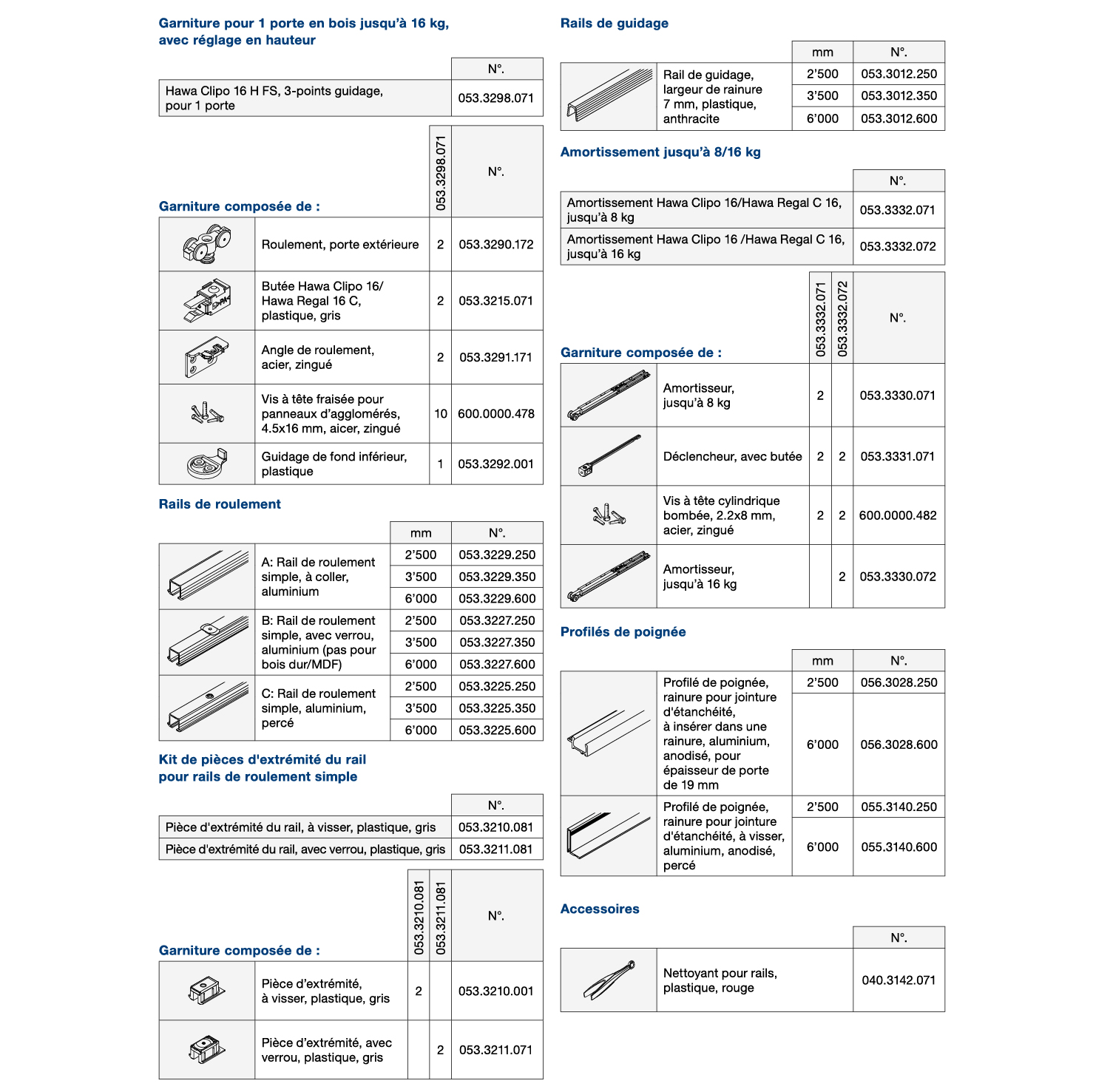 Garniture pour 1 porte en bois jusqu'à 16 kg, avec réglage en hauteur

| | N°. |
|---|---|
| Hawa Clipo 16 H FS, 3-points guidage, pour 1 porte | 053.3298.071 |

Garniture composée de :

| | | 053.3298.071 | N°. |
|---|---|---|---|
| | Roulement, porte extérieure | 2 | 053.3290.172 |
| | Butée Hawa Clipo 16/ Hawa Regal 16 C, plastique, gris | 2 | 053.3215.071 |
| | Angle de roulement, acier, zingué | 2 | 053.3291.171 |
| | Vis à tête fraisée pour panneaux d'agglomérés, 4.5x16 mm, aicer, zingué | 10 | 600.0000.478 |
| | Guidage de fond inférieur, plastique | 1 | 053.3292.001 |

Rails de roulement

| | | mm | N°. |
|---|---|---|---|
| | A: Rail de roulement simple, à coller, aluminium | 2'500 | 053.3229.250 |
| | | 3'500 | 053.3229.350 |
| | | 6'000 | 053.3229.600 |
| | B: Rail de roulement simple, avec verrou, aluminium (pas pour bois dur/MDF) | 2'500 | 053.3227.250 |
| | | 3'500 | 053.3227.350 |
| | | 6'000 | 053.3227.600 |
| | C: Rail de roulement simple, aluminium, percé | 2'500 | 053.3225.250 |
| | | 3'500 | 053.3225.350 |
| | | 6'000 | 053.3225.600 |

Kit de pièces d'extrémité du rail pour rails de roulement simple

| | N°. |
|---|---|
| Pièce d'extrémité du rail, à visser, plastique, gris | 053.3210.081 |
| Pièce d'extrémité du rail, avec verrou, plastique, gris | 053.3211.081 |

Garniture composée de :

| | | 053.3210.081 | 053.3211.081 | N°. |
|---|---|---|---|---|
| | Pièce d'extrémité, à visser, plastique, gris | 2 | | 053.3210.001 |
| | Pièce d'extrémité, avec verrou, plastique, gris | | 2 | 053.3211.071 |

Rails de guidage

| | | mm | N°. |
|---|---|---|---|
| | Rail de guidage, largeur de rainure 7 mm, plastique, anthracite | 2'500 | 053.3012.250 |
| | | 3'500 | 053.3012.350 |
| | | 6'000 | 053.3012.600 |

Amortissement jusqu'à 8/16 kg

| | N°. |
|---|---|
| Amortissement Hawa Clipo 16/Hawa Regal C 16, jusqu'à 8 kg | 053.3332.071 |
| Amortissement Hawa Clipo 16 /Hawa Regal C 16, jusqu'à 16 kg | 053.3332.072 |

Garniture composée de :

| | | 053.3332.071 | 053.3332.072 | N°. |
|---|---|---|---|---|
| | Amortisseur, jusqu'à 8 kg | 2 | | 053.3330.071 |
| | Déclencheur, avec butée | 2 | 2 | 053.3331.071 |
| | Vis à tête cylindrique bombée, 2.2x8 mm, acier, zingué | 2 | 2 | 600.0000.482 |
| | Amortisseur, jusqu'à 16 kg | | 2 | 053.3330.072 |

Profilés de poignée

| | | mm | N°. |
|---|---|---|---|
| | Profilé de poignée, rainure pour jointure d'étanchéité, à insérer dans une rainure, aluminium, anodisé, pour épaisseur de porte de 19 mm | 2'500 | 056.3028.250 |
| | | 6'000 | 056.3028.600 |
| | Profilé de poignée, rainure pour jointure d'étanchéité, à visser, aluminium, anodisé, percé | 2'500 | 055.3140.250 |
| | | 6'000 | 055.3140.600 |

Accessoires

| | | N°. |
|---|---|---|
| | Nettoyant pour rails, plastique, rouge | 040.3142.071 |