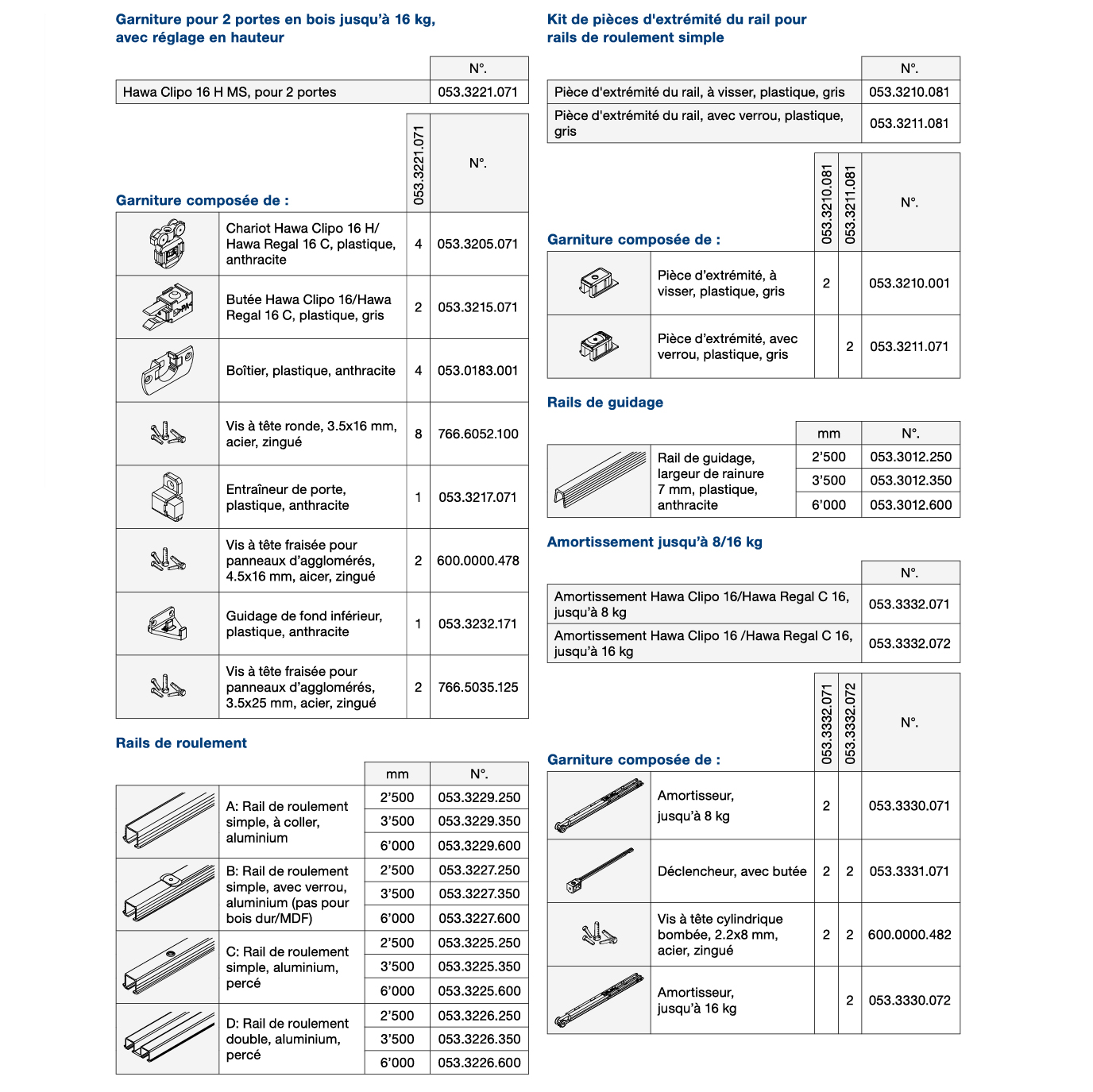 Garniture pour 2 portes en bois jusqu'à 16 kg, avec réglage en hauteur

| | N°. |
|---|---|
| Hawa Clipo 16 H MS, pour 2 portes | 053.3221.071 |

Garniture composée de :

| | | 053.3221.071 | N°. |
|---|---|---|---|
| | Chariot Hawa Clipo 16 H/ Hawa Regal 16 C, plastique, anthracite | 4 | 053.3205.071 |
| | Butée Hawa Clipo 16/Hawa Regal 16 C, plastique, gris | 2 | 053.3215.071 |
| | Boîtier, plastique, anthracite | 4 | 053.0183.001 |
| | Vis à tête ronde, 3.5x16 mm, acier, zingué | 8 | 766.6052.100 |
| | Entraîneur de porte, plastique, anthracite | 1 | 053.3217.071 |
| | Vis à tête fraisée pour panneaux d'agglomérés, 4.5x16 mm, aicer, zingué | 2 | 600.0000.478 |
| | Guidage de fond inférieur, plastique, anthracite | 1 | 053.3232.171 |
| | Vis à tête fraisée pour panneaux d'agglomérés, 3.5x25 mm, acier, zingué | 2 | 766.5035.125 |

Rails de roulement

| | | mm | N°. |
|---|---|---|---|
| | A: Rail de roulement simple, à coller, aluminium | 2'500 | 053.3229.250 |
| | | 3'500 | 053.3229.350 |
| | | 6'000 | 053.3229.600 |
| | B: Rail de roulement simple, avec verrou, aluminium (pas pour bois dur/MDF) | 2'500 | 053.3227.250 |
| | | 3'500 | 053.3227.350 |
| | | 6'000 | 053.3227.600 |
| | C: Rail de roulement simple, aluminium, percé | 2'500 | 053.3225.250 |
| | | 3'500 | 053.3225.350 |
| | | 6'000 | 053.3225.600 |
| | D: Rail de roulement double, aluminium, percé | 2'500 | 053.3226.250 |
| | | 3'500 | 053.3226.350 |
| | | 6'000 | 053.3226.600 |

Kit de pièces d'extrémité du rail pour rails de roulement simple

| | N°. |
|---|---|
| Pièce d'extrémité du rail, à visser, plastique, gris | 053.3210.081 |
| Pièce d'extrémité du rail, avec verrou, plastique, gris | 053.3211.081 |

Garniture composée de :

| | | 053.3210.081 | 053.3211.081 | N°. |
|---|---|---|---|---|
| | Pièce d'extrémité, à visser, plastique, gris | 2 | | 053.3210.001 |
| | Pièce d'extrémité, avec verrou, plastique, gris | | 2 | 053.3211.071 |

Rails de guidage

| | | mm | N°. |
|---|---|---|---|
| | Rail de guidage, largeur de rainure 7 mm, plastique, anthracite | 2'500 | 053.3012.250 |
| | | 3'500 | 053.3012.350 |
| | | 6'000 | 053.3012.600 |

Amortissement jusqu'à 8/16 kg

| | N°. |
|---|---|
| Amortissement Hawa Clipo 16/Hawa Regal C 16, jusqu'à 8 kg | 053.3332.071 |
| Amortissement Hawa Clipo 16 /Hawa Regal C 16, jusqu'à 16 kg | 053.3332.072 |

Garniture composée de :

| | | 053.3332.071 | 053.3332.072 | N°. |
|---|---|---|---|---|
| | Amortisseur, jusqu'à 8 kg | 2 | | 053.3330.071 |
| | Déclencheur, avec butée | 2 | 2 | 053.3331.071 |
| | Vis à tête cylindrique bombée, 2.2x8 mm, acier, zingué | 2 | 2 | 600.0000.482 |
| | Amortisseur, jusqu'à 16 kg | | 2 | 053.3330.072 |