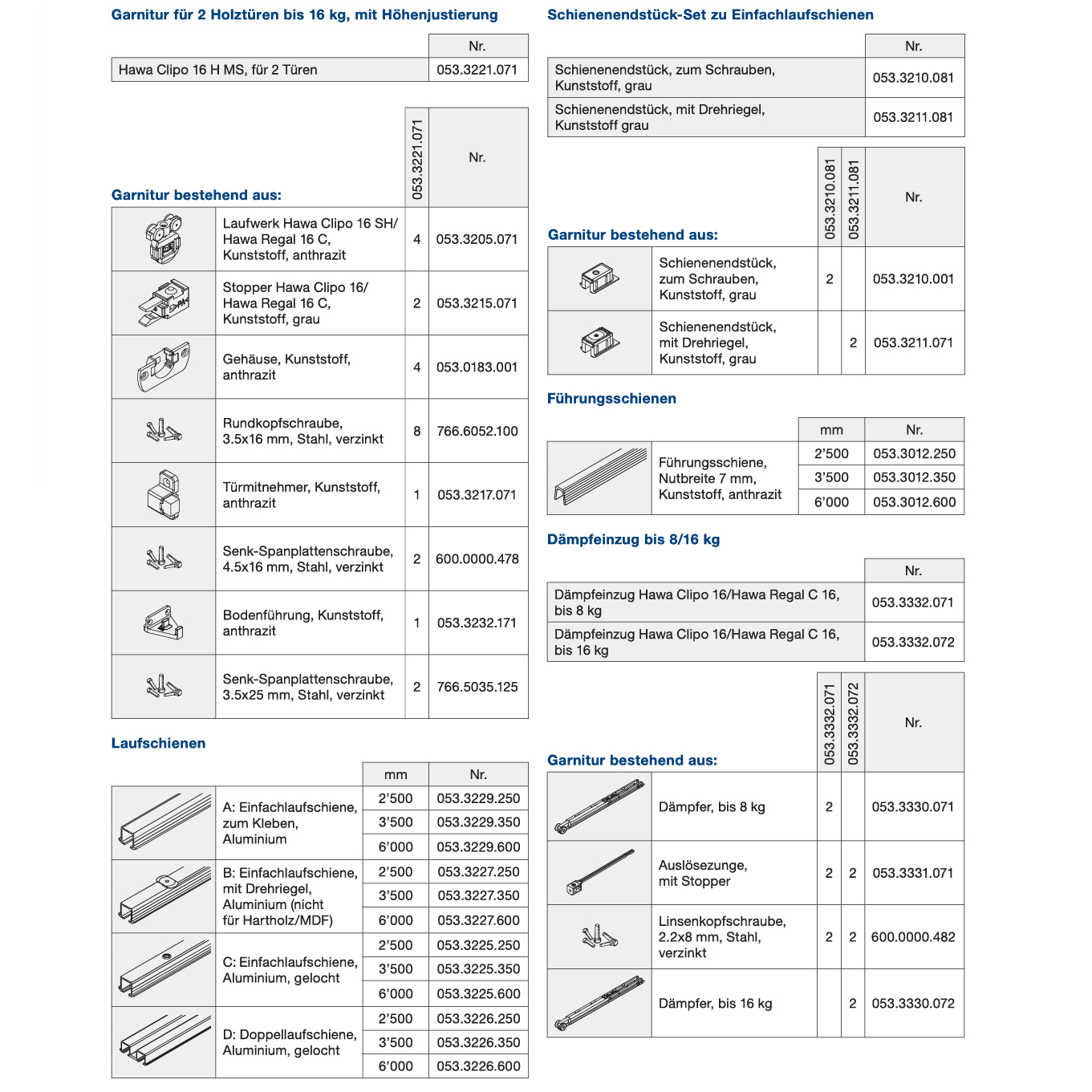 Garnitur für 2 Holztüren bis 16 kg, mit Höhenjustierung

| | Nr. |
|---|---|
| Hawa Clipo 16 H MS, für 2 Türen | 053.3221.071 |

Garnitur bestehend aus:

| | | 053.3221.071 | Nr. |
|---|---|---|---|
| | Laufwerk Hawa Clipo 16 SH/ Hawa Regal 16 C, Kunststoff, anthrazit | 4 | 053.3205.071 |
| | Stopper Hawa Clipo 16/ Hawa Regal 16 C, Kunststoff, grau | 2 | 053.3215.071 |
| | Gehäuse, Kunststoff, anthrazit | 4 | 053.0183.001 |
| | Rundkopfschraube, 3.5x16 mm, Stahl, verzinkt | 8 | 766.6052.100 |
| | Türmitnehmer, Kunststoff, anthrazit | 1 | 053.3217.071 |
| | Senk-Spanplattenschraube, 4.5x16 mm, Stahl, verzinkt | 2 | 600.0000.478 |
| | Bodenführung, Kunststoff, anthrazit | 1 | 053.3232.171 |
| | Senk-Spanplattenschraube, 3.5x25 mm, Stahl, verzinkt | 2 | 766.5035.125 |

Laufschienen

| | | mm | Nr. |
|---|---|---|---|
| | A: Einfachlaufschiene, zum Kleben, Aluminium | 2'500 | 053.3229.250 |
| | | 3'500 | 053.3229.350 |
| | | 6'000 | 053.3229.600 |
| | B: Einfachlaufschiene, mit Drehriegel, Aluminium (nicht für Hartholz/MDF) | 2'500 | 053.3227.250 |
| | | 3'500 | 053.3227.350 |
| | | 6'000 | 053.3227.600 |
| | C: Einfachlaufschiene, Aluminium, gelocht | 2'500 | 053.3225.250 |
| | | 3'500 | 053.3225.350 |
| | | 6'000 | 053.3225.600 |
| | D: Doppellaufschiene, Aluminium, gelocht | 2'500 | 053.3226.250 |
| | | 3'500 | 053.3226.350 |
| | | 6'000 | 053.3226.600 |

Schienenendstück-Set zu Einfachlaufschienen

| | Nr. |
|---|---|
| Schienenendstück, zum Schrauben, Kunststoff, grau | 053.3210.081 |
| Schienenendstück, mit Drehriegel, Kunststoff grau | 053.3211.081 |

Garnitur bestehend aus:

| | | 053.3210.081 | 053.3211.081 | Nr. |
|---|---|---|---|---|
| | Schienenendstück, zum Schrauben, Kunststoff, grau | 2 | | 053.3210.001 |
| | Schienenendstück, mit Drehriegel, Kunststoff, grau | | 2 | 053.3211.071 |

Führungsschienen

| | | mm | Nr. |
|---|---|---|---|
| | Führungsschiene, Nutbreite 7 mm, Kunststoff, anthrazit | 2'500 | 053.3012.250 |
| | | 3'500 | 053.3012.350 |
| | | 6'000 | 053.3012.600 |

Dämpfeinzug bis 8/16 kg

| | Nr. |
|---|---|
| Dämpfeinzug Hawa Clipo 16/Hawa Regal C 16, bis 8 kg | 053.3332.071 |
| Dämpfeinzug Hawa Clipo 16/Hawa Regal C 16, bis 16 kg | 053.3332.072 |

Garnitur bestehend aus:

| | | 053.3332.071 | 053.3332.072 | Nr. |
|---|---|---|---|---|
| | Dämpfer, bis 8 kg | 2 | | 053.3330.071 |
| | Auslösezunge, mit Stopper | 2 | 2 | 053.3331.071 |
| | Linsenkopfschraube, 2.2x8 mm, Stahl, verzinkt | 2 | 2 | 600.0000.482 |
| | Dämpfer, bis 16 kg | | 2 | 053.3330.072 |