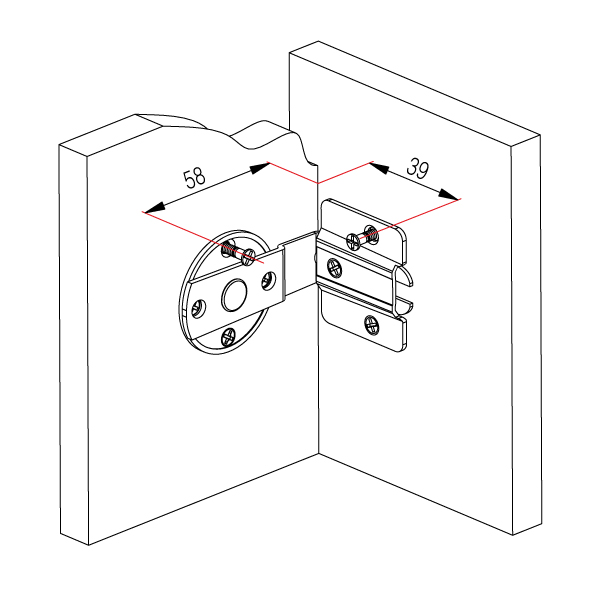 58
39