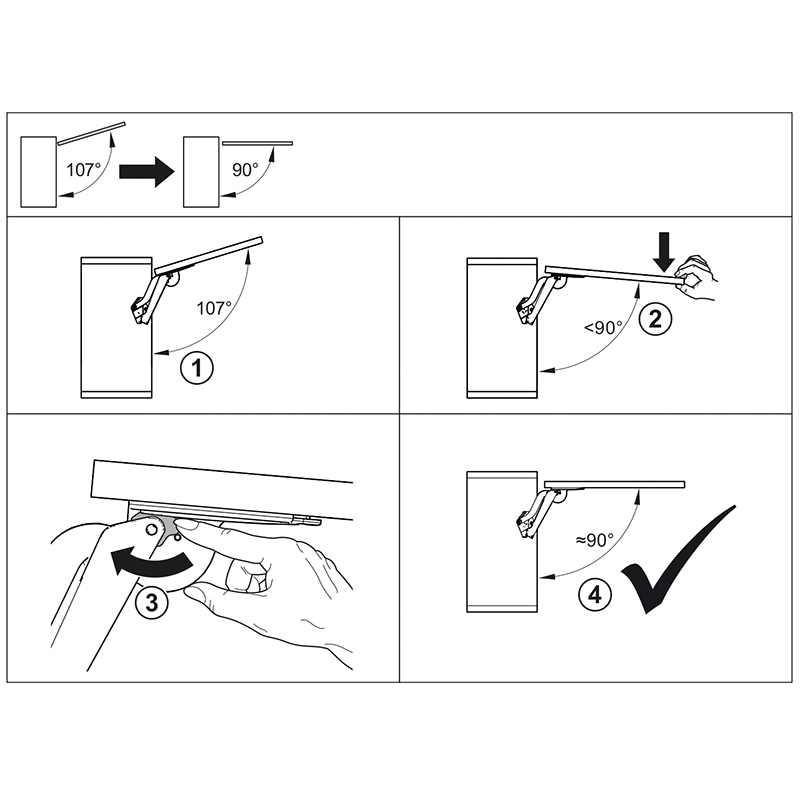 107°

90°

107°

1

<90°

2

3

≈90°

4