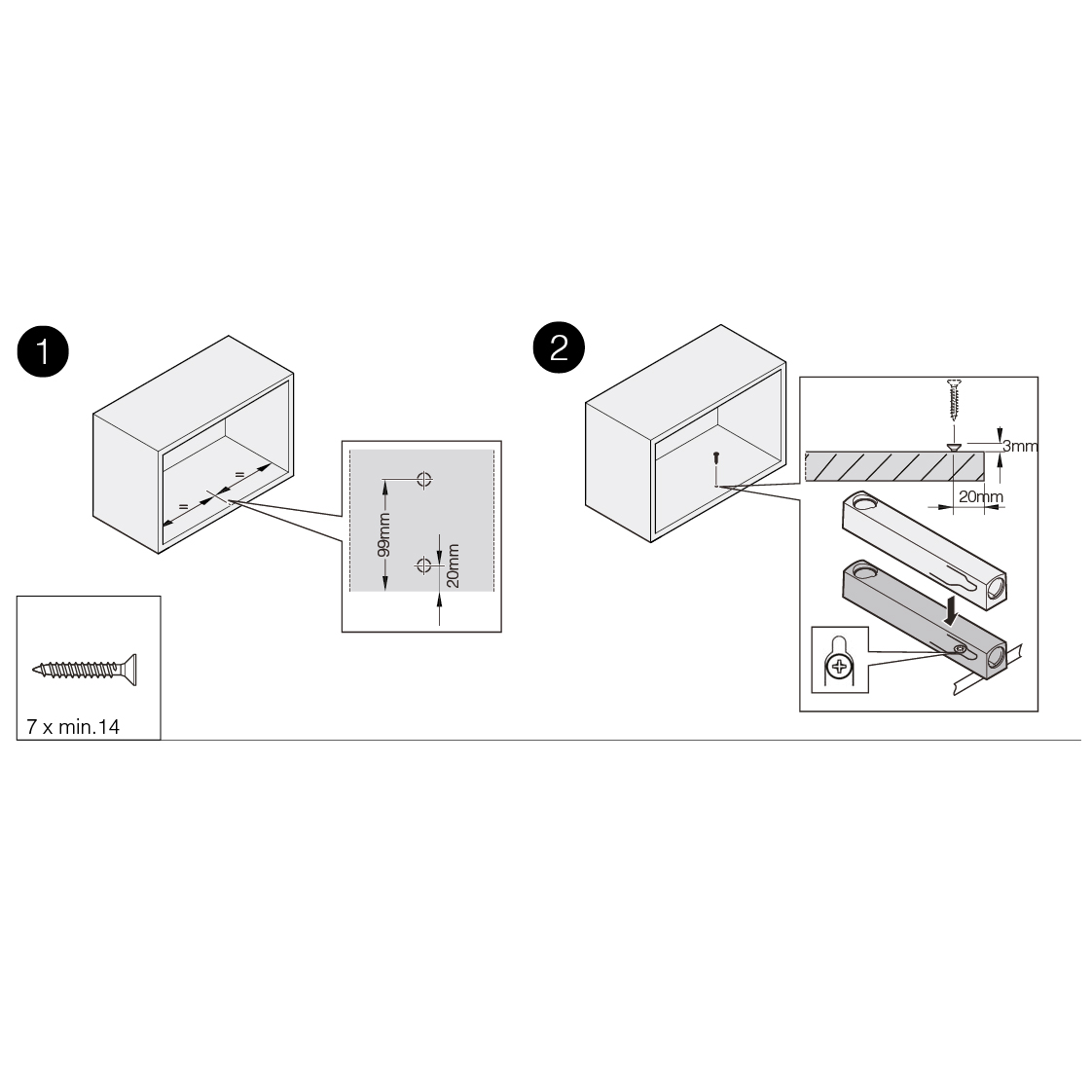 1

=

=

99mm

20mm

7 x min.14

2

3mm

20mm