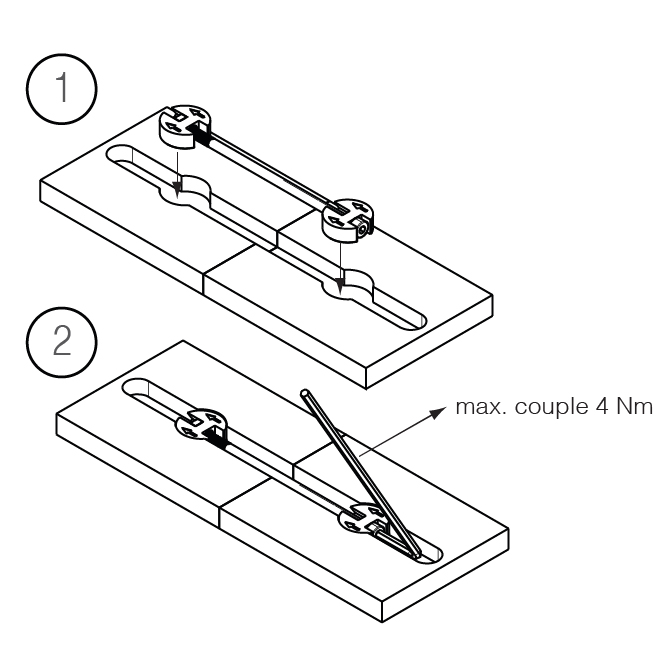 1

2

max. couple 4 Nm