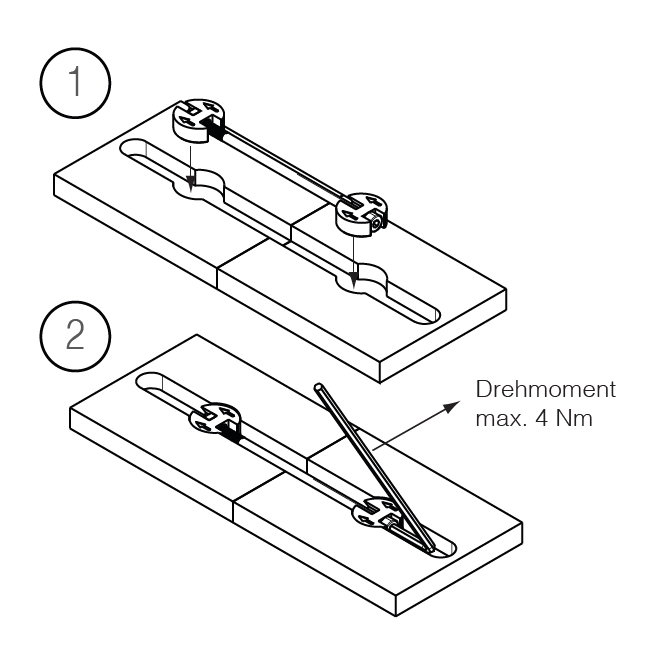 1

2

Drehmoment
max. 4 Nm