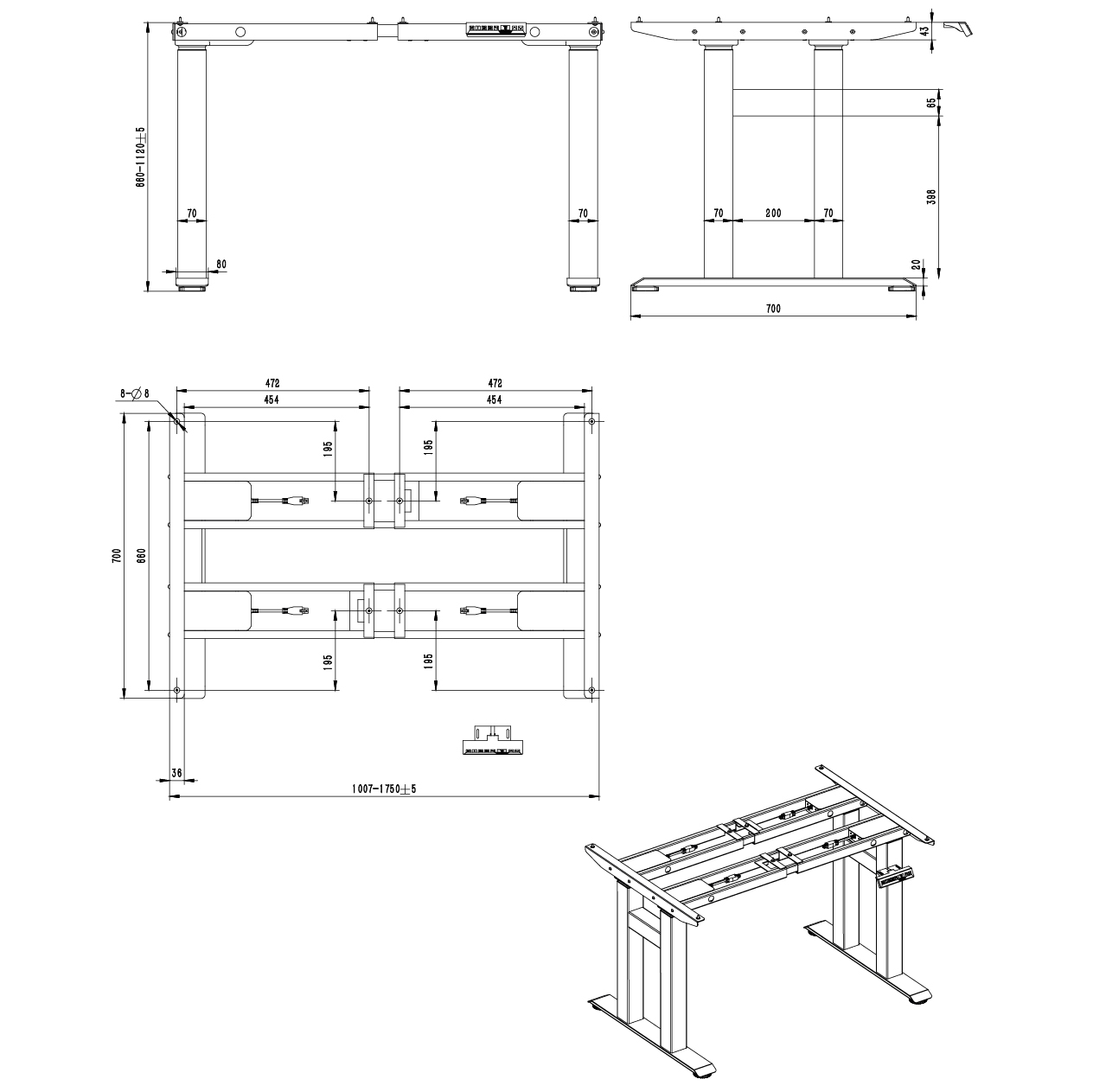 660-1120±5
70
80
70
43
85
398
70
200
70
20
700
8-∅8
472
454
472
454
195
195
700
660
195
195
36
1007-1750±5