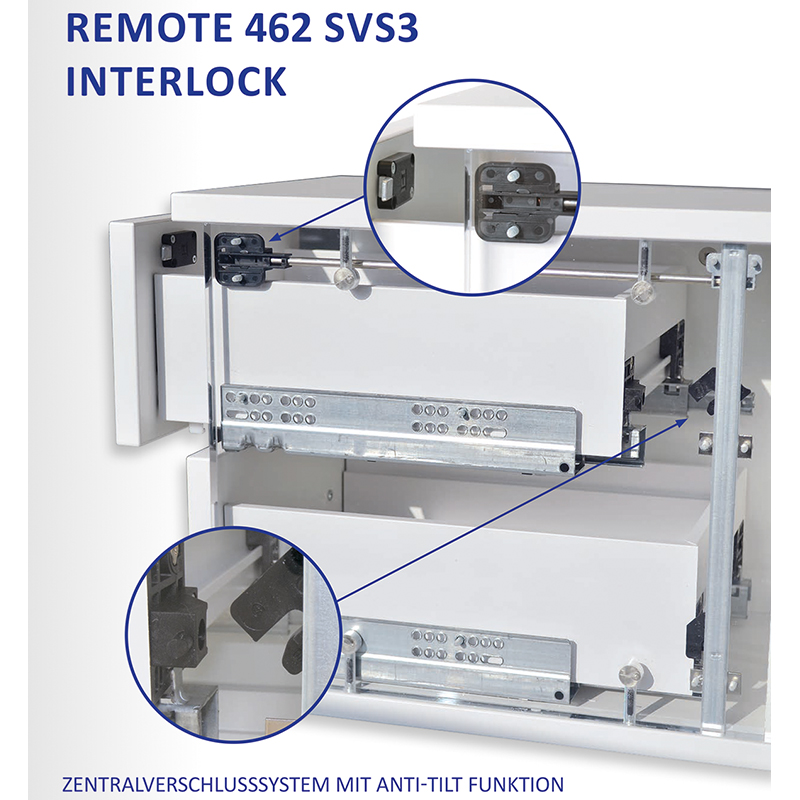 REMOTE 462 SVS3
INTERLOCK

ZENTRALVERSCHLUSSSYSTEM MIT ANTI-TILT FUNKTION