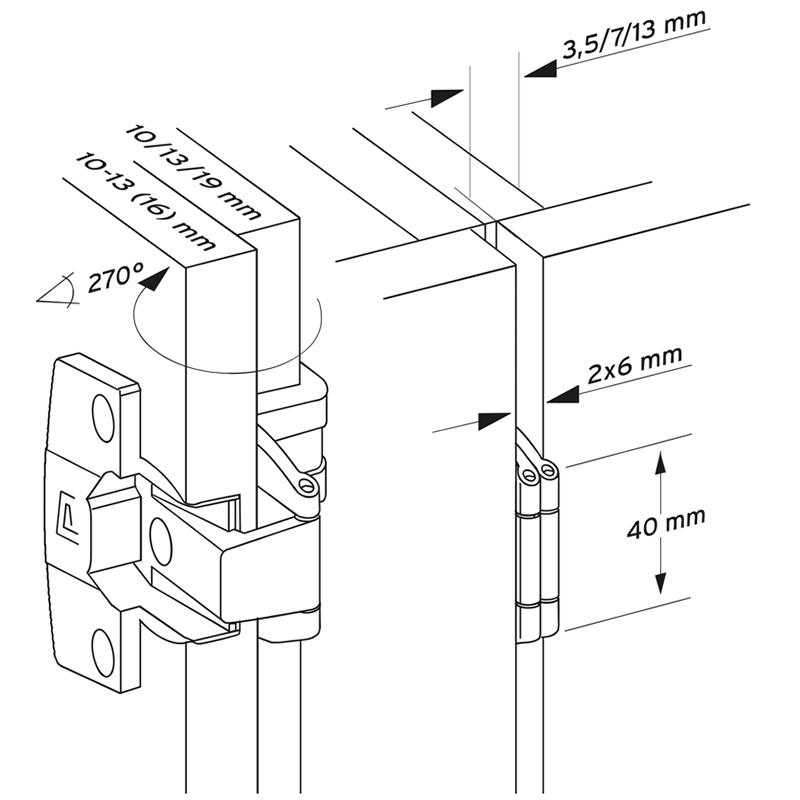 3,5/7/13 mm

10/13/19 mm

10-13 (16) mm

270°

2x6 mm

40 mm