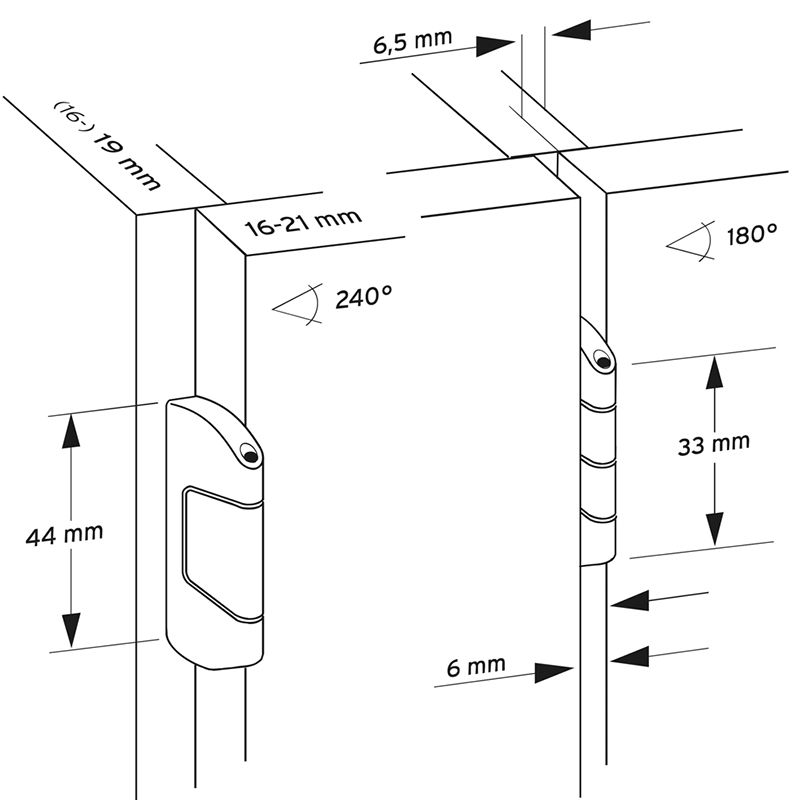 6,5 mm

(16-) 19 mm

16-21 mm

180°

240°

33 mm

44 mm

6 mm