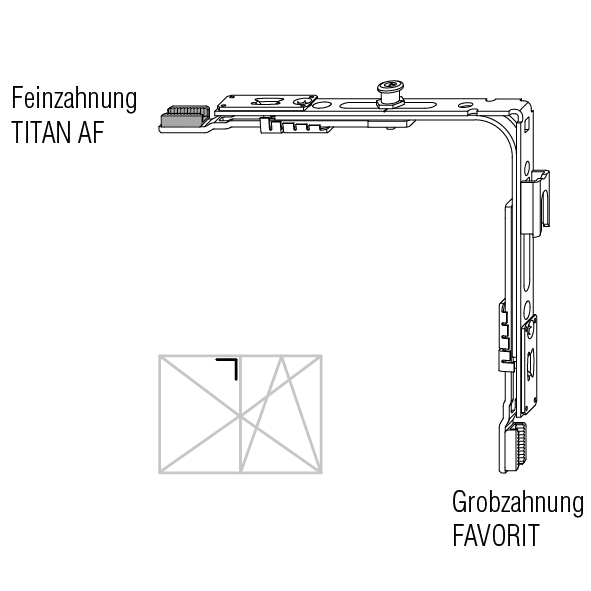 Feinzahnung
TITAN AF

Grobzahnung
FAVORIT