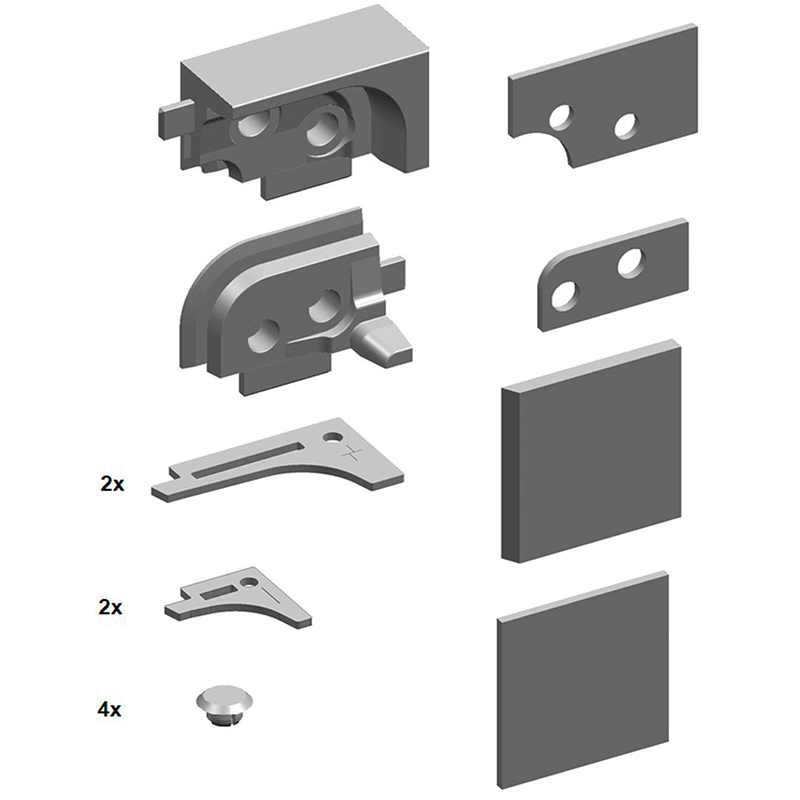 2x

2x

4x