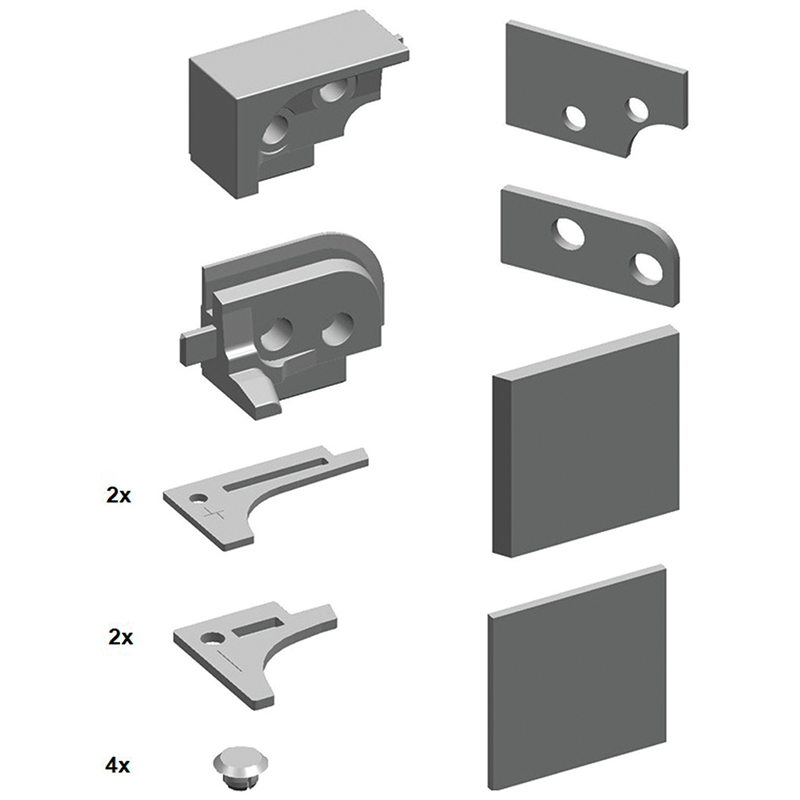 2x

2x

4x