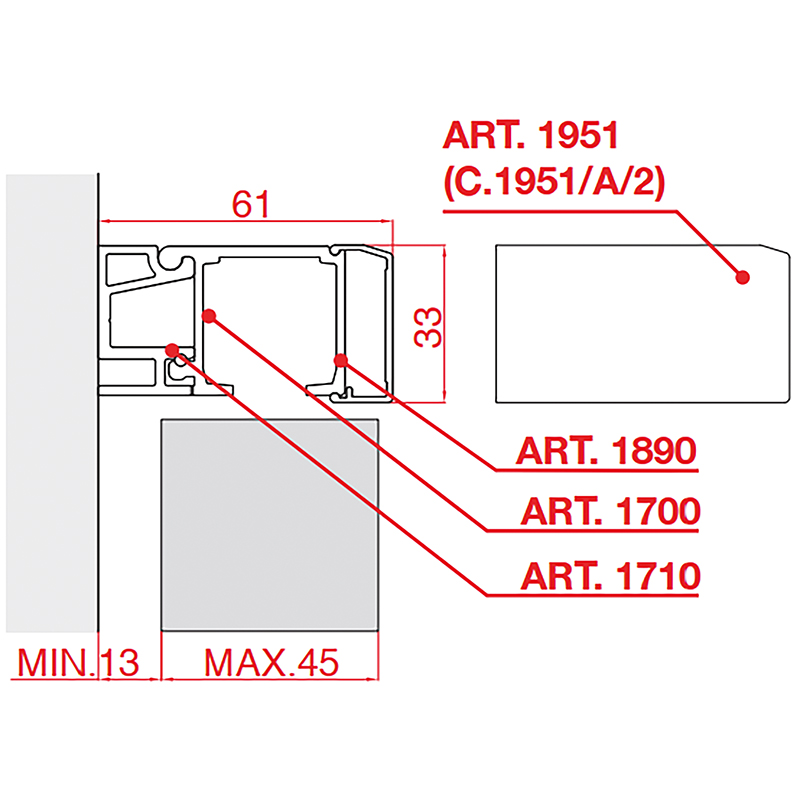 ART. 1951
(C.1951/A/2)

61

33

ART. 1890

ART. 1700

ART. 1710

MIN.13

MAX.45