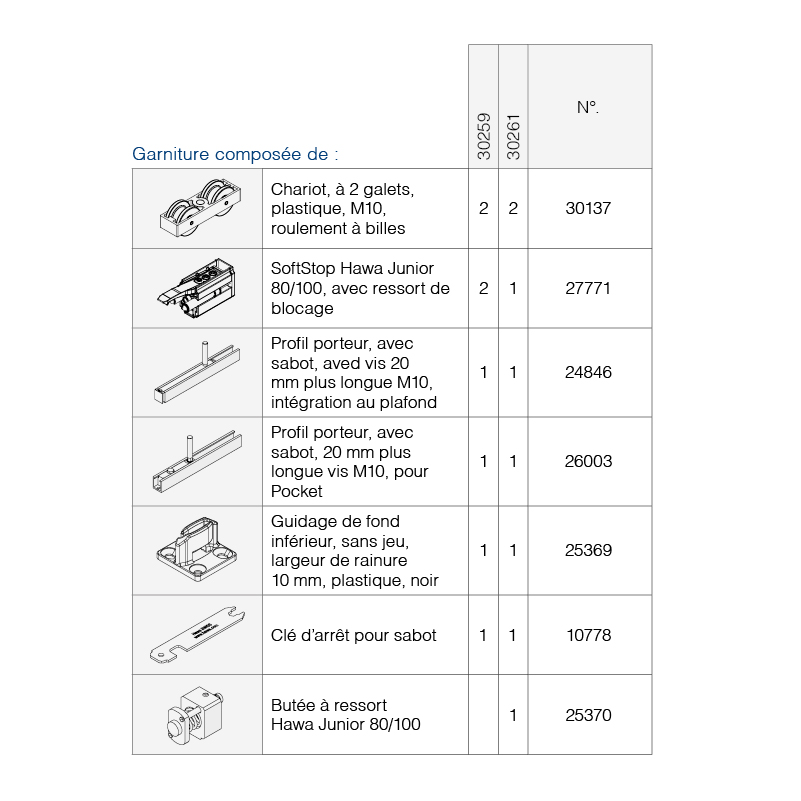 | Garniture composée de : | | 30259 | 30261 | N°. |
|---|---|---|---|---|
| | Chariot, à 2 galets, plastique, M10, roulement à billes | 2 | 2 | 30137 |
| | SoftStop Hawa Junior 80/100, avec ressort de blocage | 2 | 1 | 27771 |
| | Profil porteur, avec sabot, aved vis 20 mm plus longue M10, intégration au plafond | 1 | 1 | 24846 |
| | Profil porteur, avec sabot, 20 mm plus longue vis M10, pour Pocket | 1 | 1 | 26003 |
| | Guidage de fond inférieur, sans jeu, largeur de rainure 10 mm, plastique, noir | 1 | 1 | 25369 |
| | Clé d'arrêt pour sabot | 1 | 1 | 10778 |
| | Butée à ressort Hawa Junior 80/100 | | 1 | 25370 |