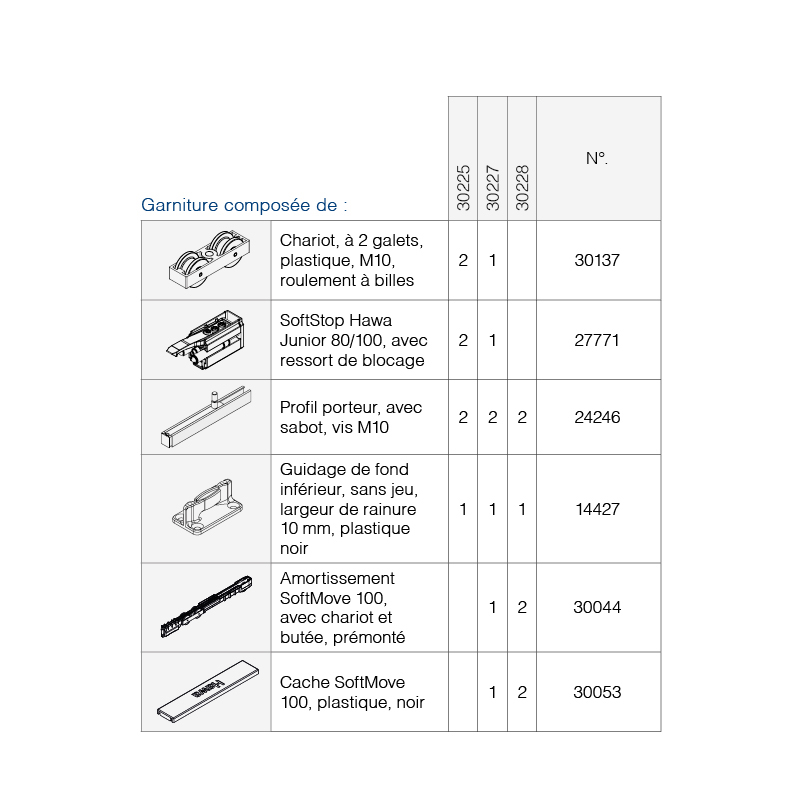 | Garniture composée de : | | 30225 | 30227 | 30228 | N°. |
|---|---|---|---|---|---|
| | Chariot, à 2 galets, plastique, M10, roulement à billes | 2 | 1 | | 30137 |
| | SoftStop Hawa Junior 80/100, avec ressort de blocage | 2 | 1 | | 27771 |
| | Profil porteur, avec sabot, vis M10 | 2 | 2 | 2 | 24246 |
| | Guidage de fond inférieur, sans jeu, largeur de rainure 10 mm, plastique noir | 1 | 1 | 1 | 14427 |
| | Amortissement SoftMove 100, avec chariot et butée, prémonté | | 1 | 2 | 30044 |
| | Cache SoftMove 100, plastique, noir | | 1 | 2 | 30053 |