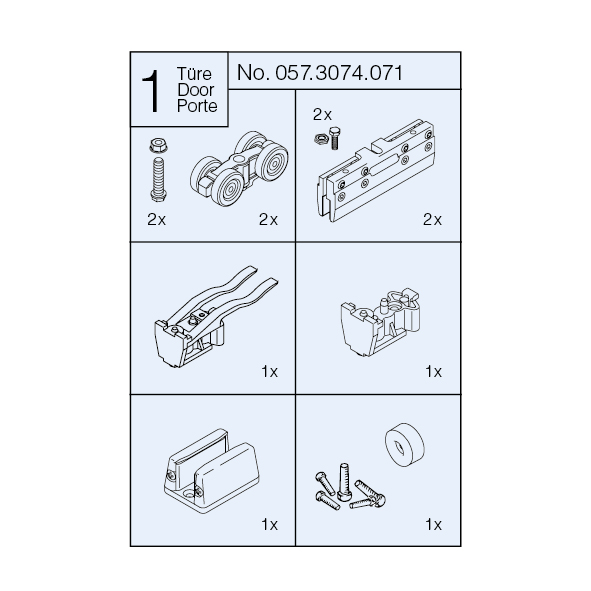 1 Türe Door Porte

No. 057.3074.071

2x

2x

2x

2x

1x

1x

1x

1x