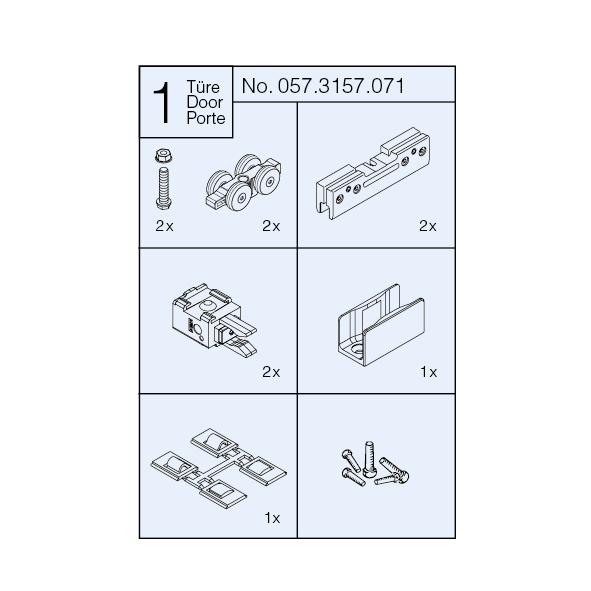 1 Türe Door Porte

No. 057.3157.071

2x

2x

2x

2x

1x

1x