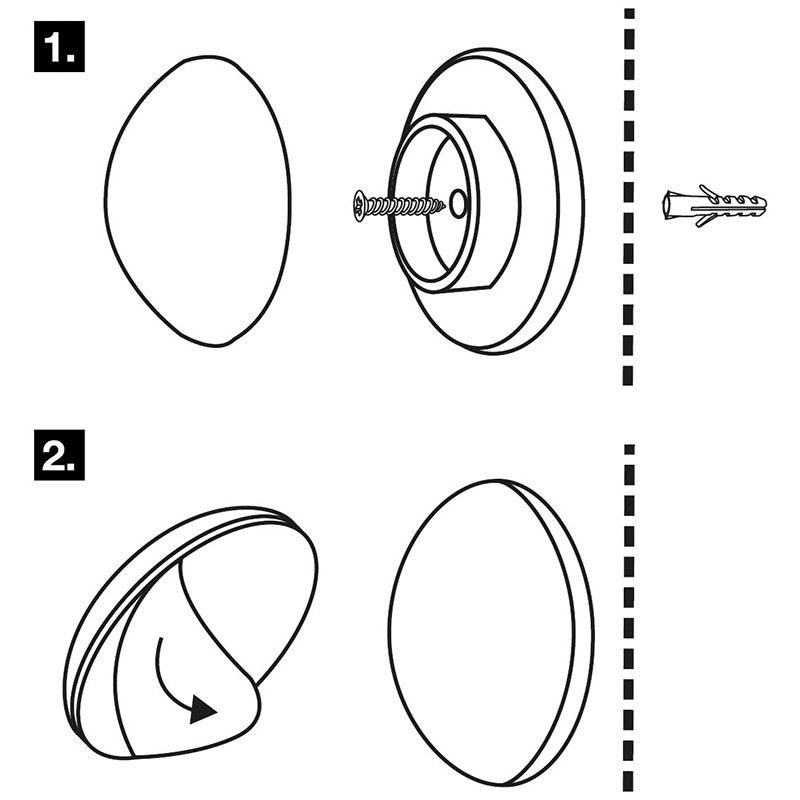 1.

2.