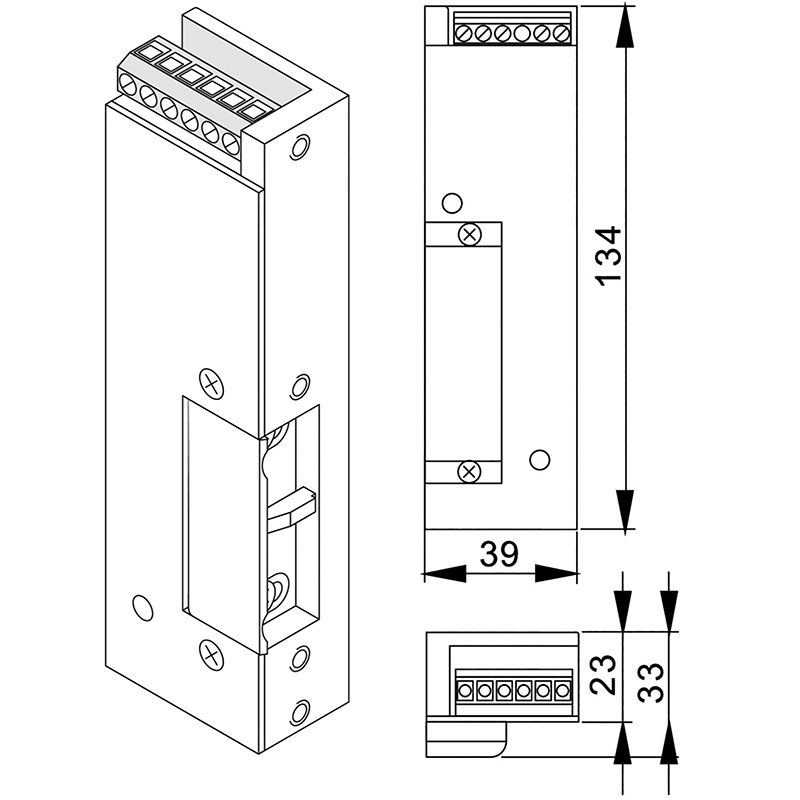 134

39

23

33