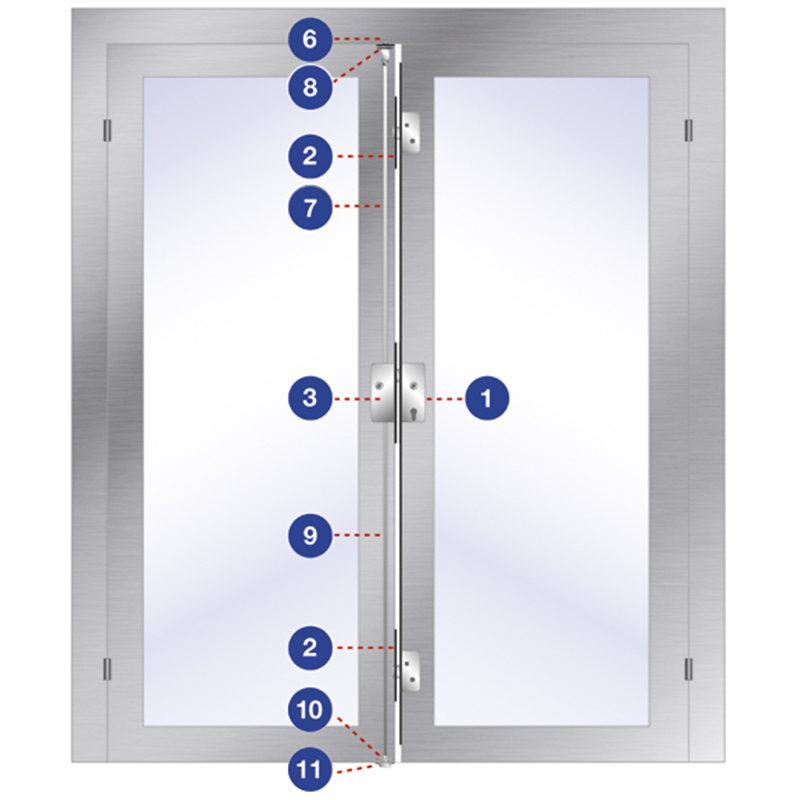 6
8
2
7
3
1
9
2
10
11