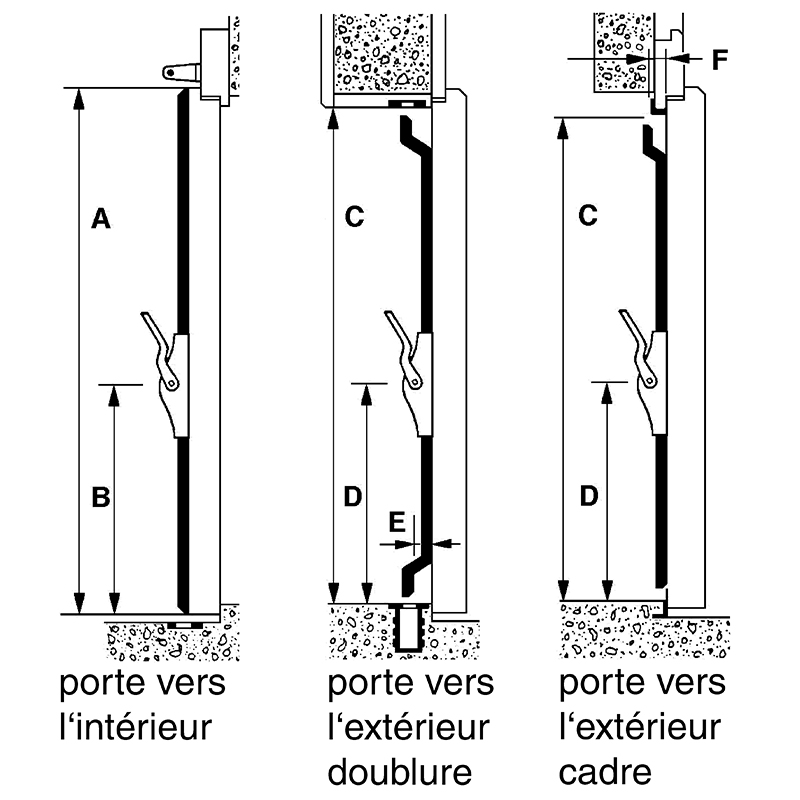 A

B

porte vers l‘intérieur

C

D

E

porte vers l‘extérieur doublure

F

C

D

porte vers l‘extérieur cadre