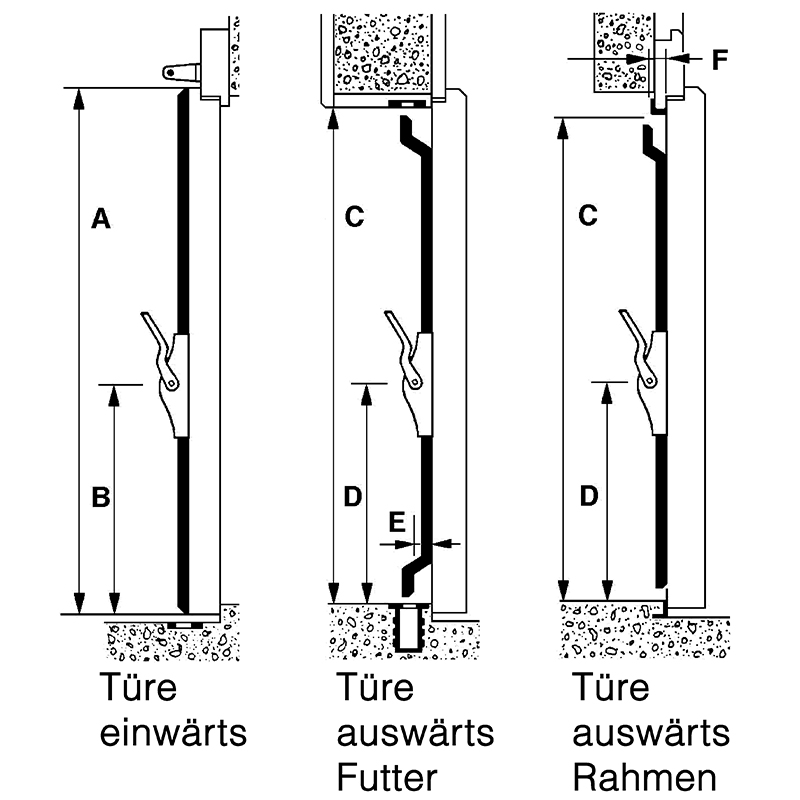 A
B
Türe einwärts

C
D
E
Türe auswärts Futter

F
C
D
Türe auswärts Rahmen