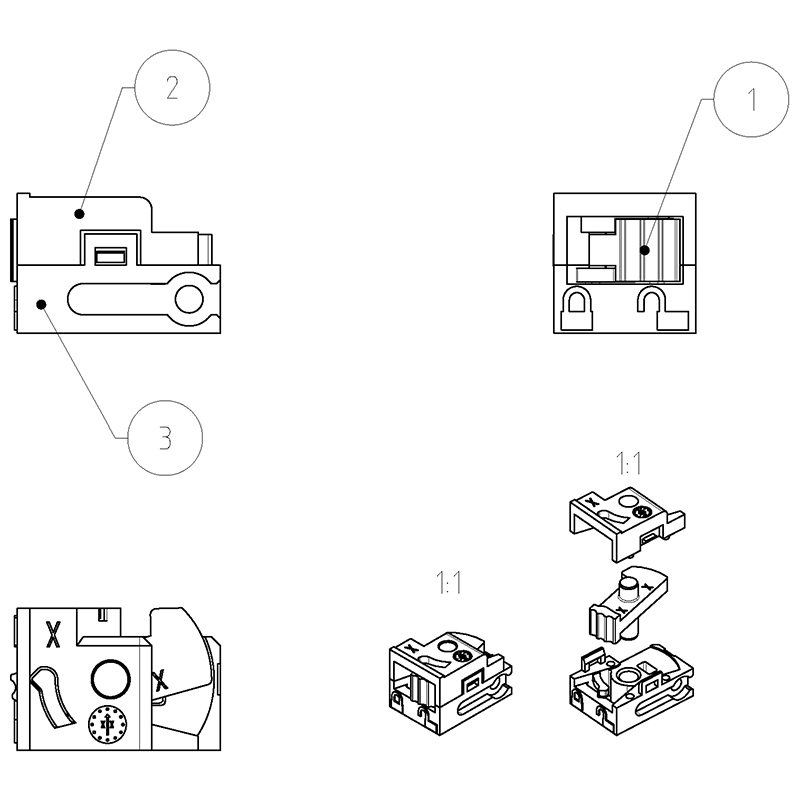 2

1

3

1:1

1:1

X

X