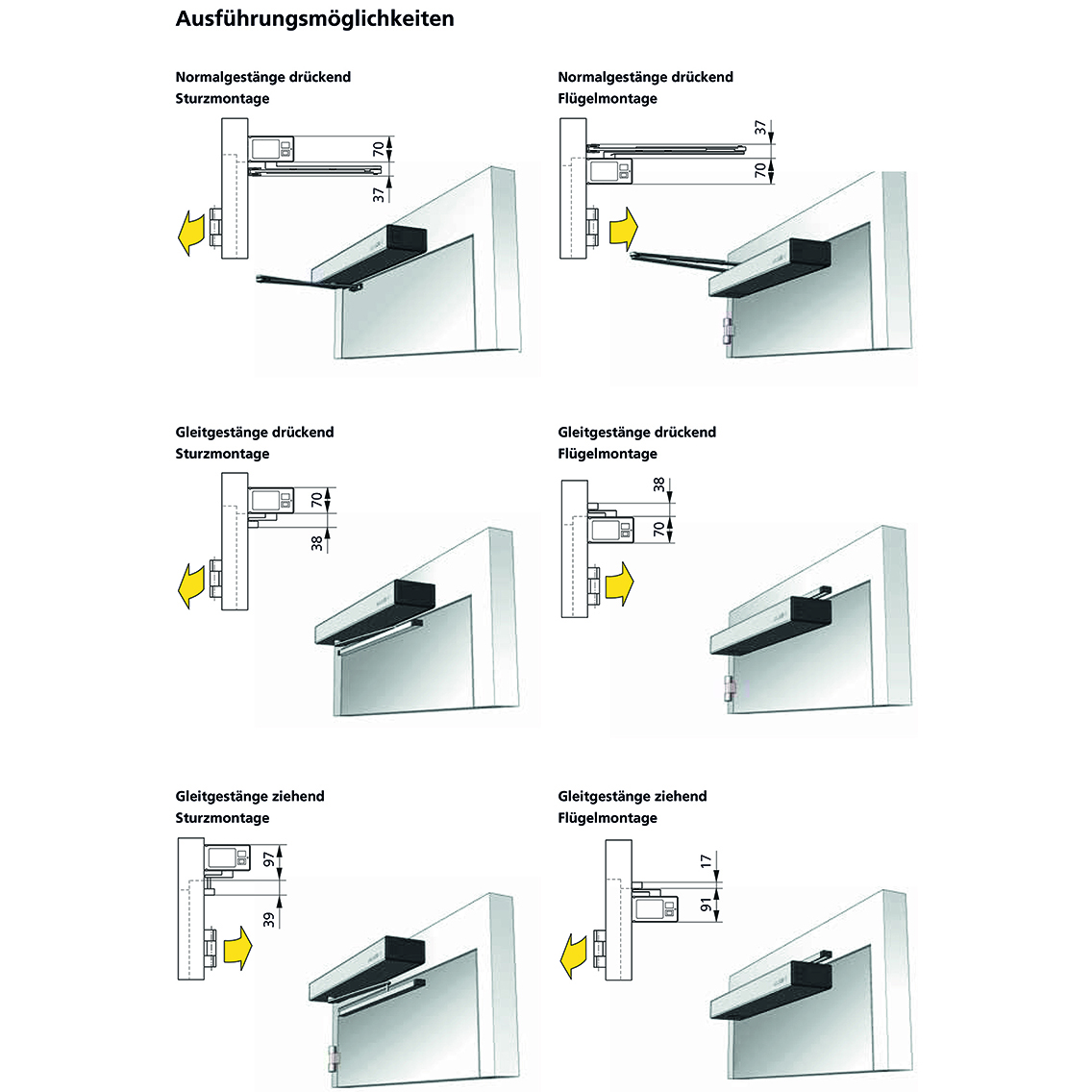 Ausführungsmöglichkeiten

Normalgestänge drückend
Sturzmontage

70
37

Normalgestänge drückend
Flügelmontage

37
70

Gleitgestänge drückend
Sturzmontage

70
38

Gleitgestänge drückend
Flügelmontage

38
70

Gleitgestänge ziehend
Sturzmontage

97
39

Gleitgestänge ziehend
Flügelmontage

17
91