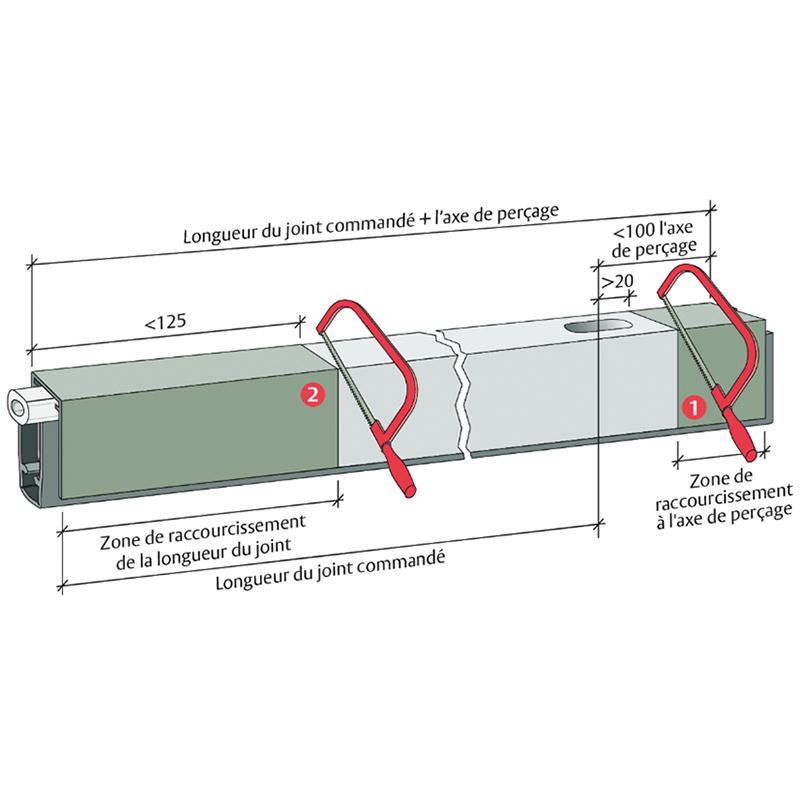 Longueur du joint commandé + l'axe de perçage

<100 l'axe de perçage

>20

<125

2

1

Zone de raccourcissement à l'axe de perçage

Zone de raccourcissement de la longueur du joint

Longueur du joint commandé