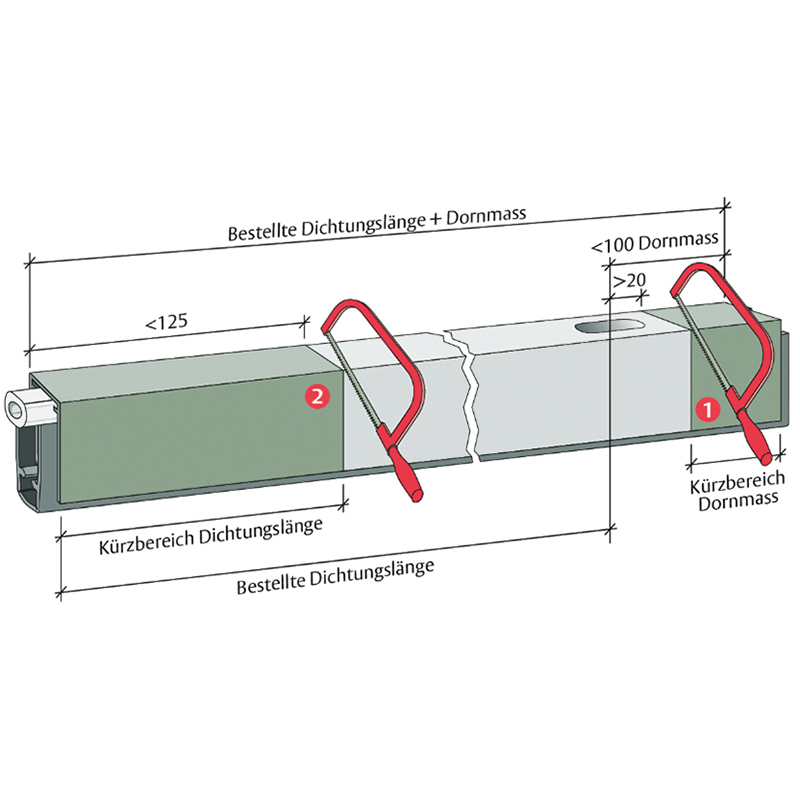 Bestellte Dichtungslänge + Dornmass

<100 Dornmass

>20

<125

2

1

Kürzbereich Dornmass

Kürzbereich Dichtungslänge

Bestellte Dichtungslänge