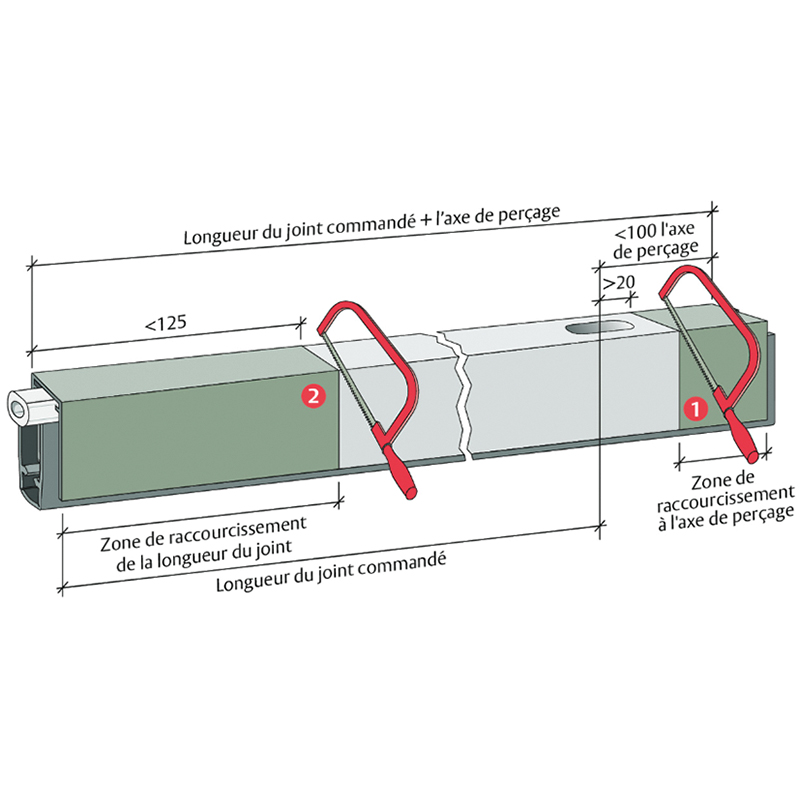 Longueur du joint commandé + l'axe de perçage

<100 l'axe de perçage

>20

<125

2

1

Zone de raccourcissement à l'axe de perçage

Zone de raccourcissement de la longueur du joint

Longueur du joint commandé