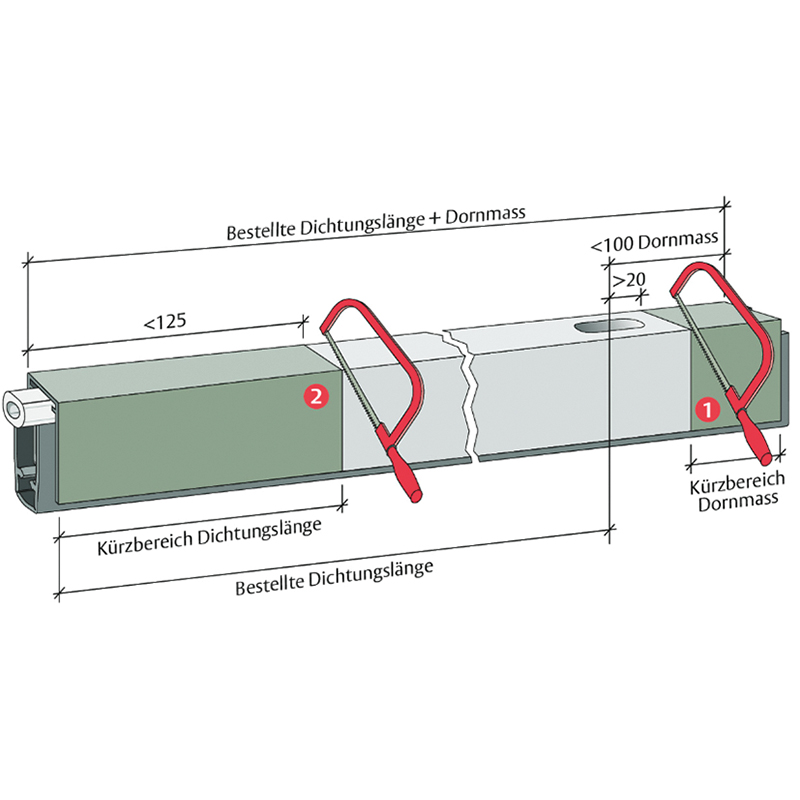 Bestellte Dichtungslänge + Dornmass

<100 Dornmass

>20

<125

2

1

Kürzbereich Dornmass

Kürzbereich Dichtungslänge

Bestellte Dichtungslänge