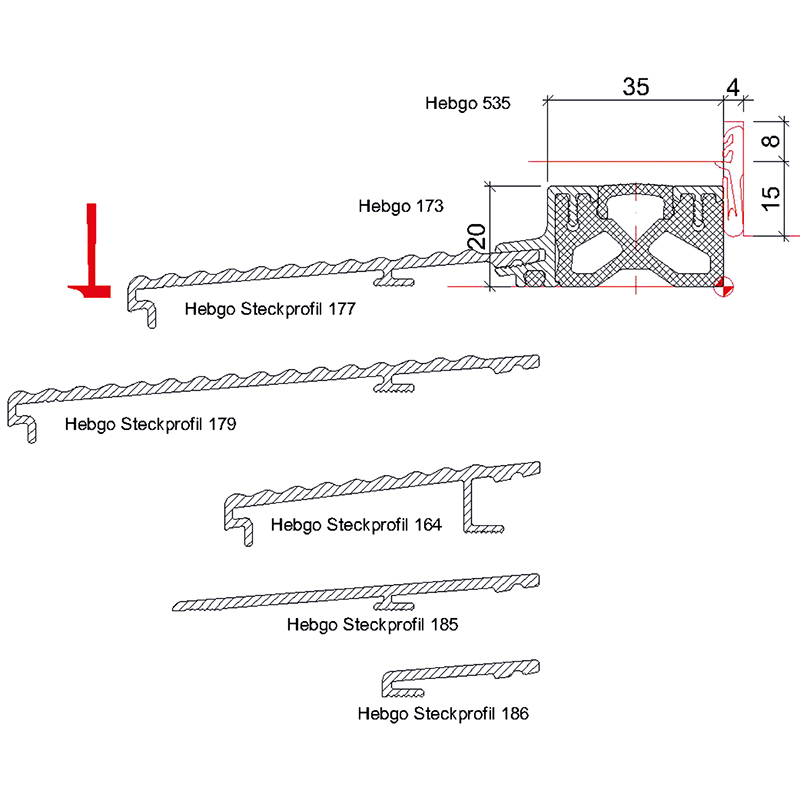 Hebgo 535

35

4

8

15

Hebgo 173

20

Hebgo Steckprofil 177

Hebgo Steckprofil 179

Hebgo Steckprofil 164

Hebgo Steckprofil 185

Hebgo Steckprofil 186