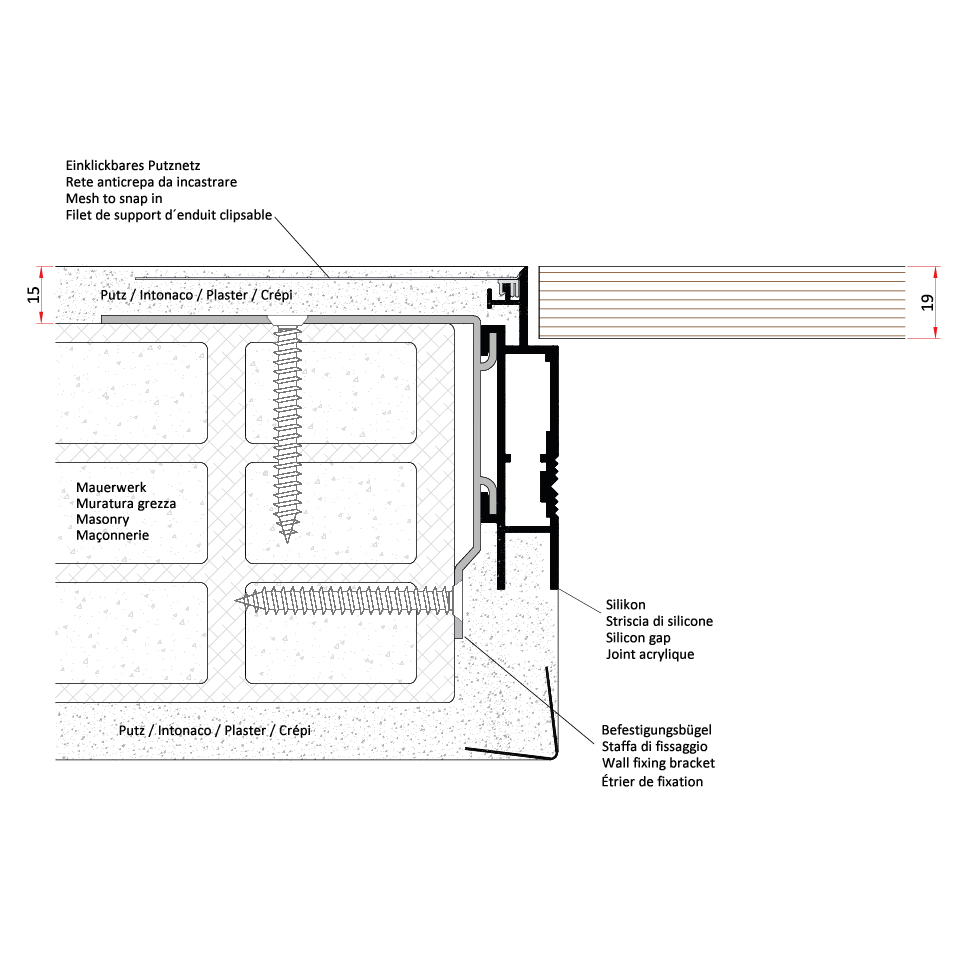 Einklickbares Putznetz
Rete anticrepa da incastrare
Mesh to snap in
Filet de support d´enduit clipsable

15

Putz / Intonaco / Plaster / Crépi

19

Mauerwerk
Muratura grezza
Masonry
Maçonnerie

Silikon
Striscia di silicone
Silicon gap
Joint acrylique

Putz / Intonaco / Plaster / Crépi

Befestigungsbügel
Staffa di fissaggio
Wall fixing bracket
Étrier de fixation