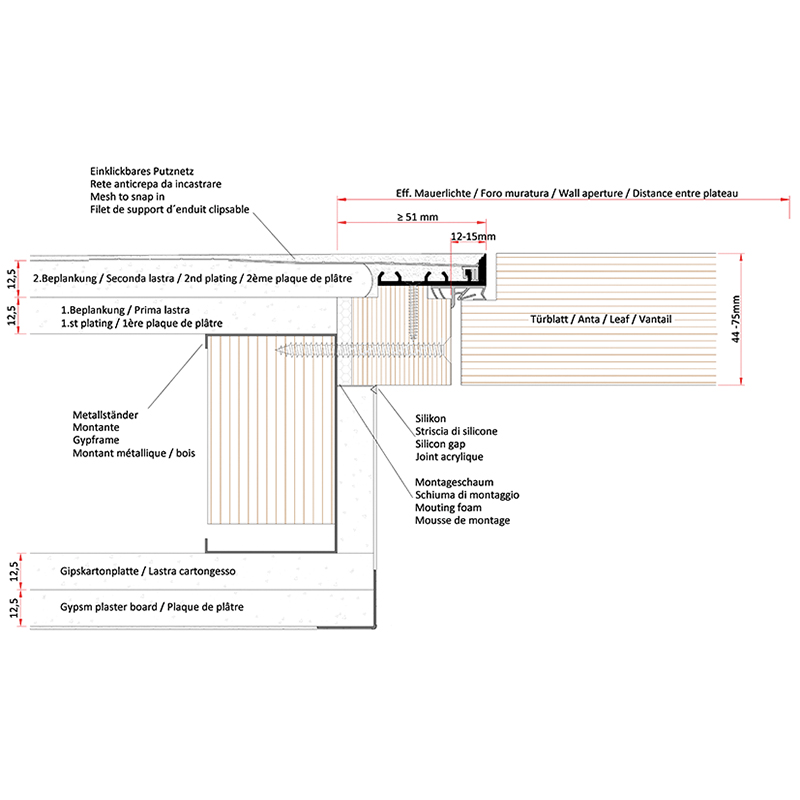 Einklickbares Putznetz
Rete anticrepa da incastrare
Mesh to snap in
Filet de support d'enduit clipsable

Eff. Mauerlichte / Foro muratura / Wall aperture / Distance entre plateau

≥ 51 mm

12-15mm

12,5

2.Beplankung / Seconda lastra / 2nd plating / 2ème plaque de plâtre

12,5

1.Beplankung / Prima lastra
1.st plating / 1ère plaque de plâtre

Türblatt / Anta / Leaf / Vantail

44 -75mm

Metallständer
Montante
Gypframe
Montant métallique / bois

Silikon
Striscia di silicone
Silicon gap
Joint acrylique

Montageschaum
Schiuma di montaggio
Mouting foam
Mousse de montage

12,5

Gipskartonplatte / Lastra cartongesso

12,5

Gypsm plaster board / Plaque de plâtre