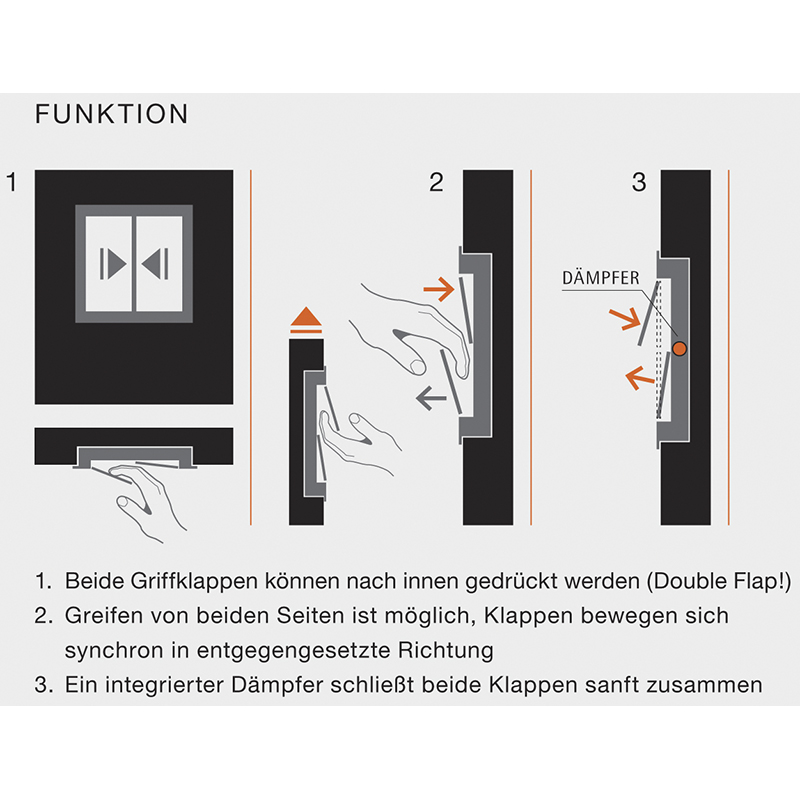 FUNKTION

1

2

3

DÄMPFER

1. Beide Griffklappen können nach innen gedrückt werden (Double Flap!)
2. Greifen von beiden Seiten ist möglich, Klappen bewegen sich synchron in entgegengesetzte Richtung
3. Ein integrierter Dämpfer schließt beide Klappen sanft zusammen