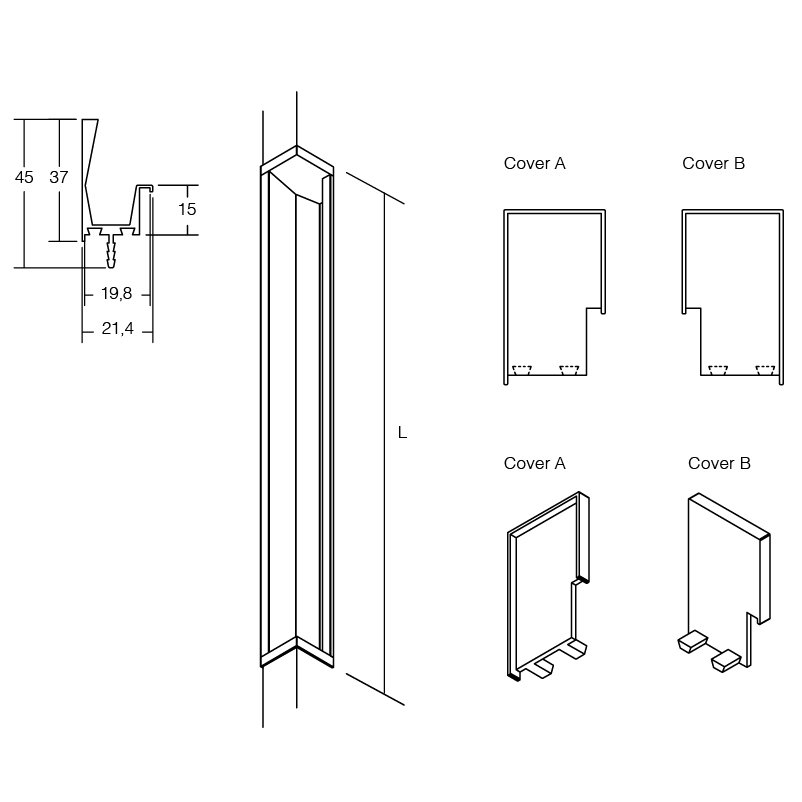 45
37
15
19,8
21,4

L

Cover A
Cover B

Cover A
Cover B